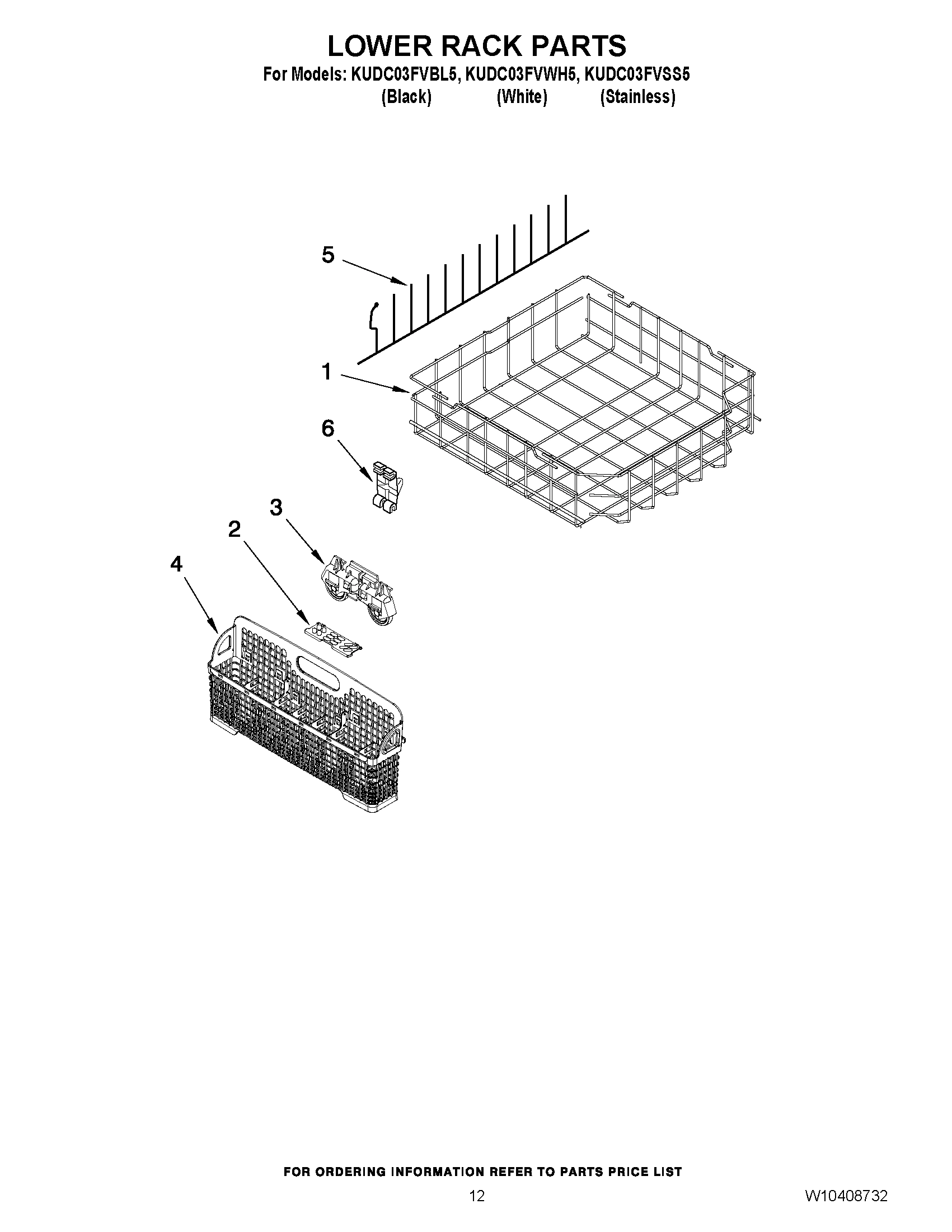 LOWER RACK PARTS
For Models: KUDC03FVBL5, KUDC03FVWH5, KUDC03FVSS5
(Black) (White) (Stainless)

5

1

6

3

2

4

FOR ORDERING INFORMATION REFER TO PARTS PRICE LIST

12

W10408732