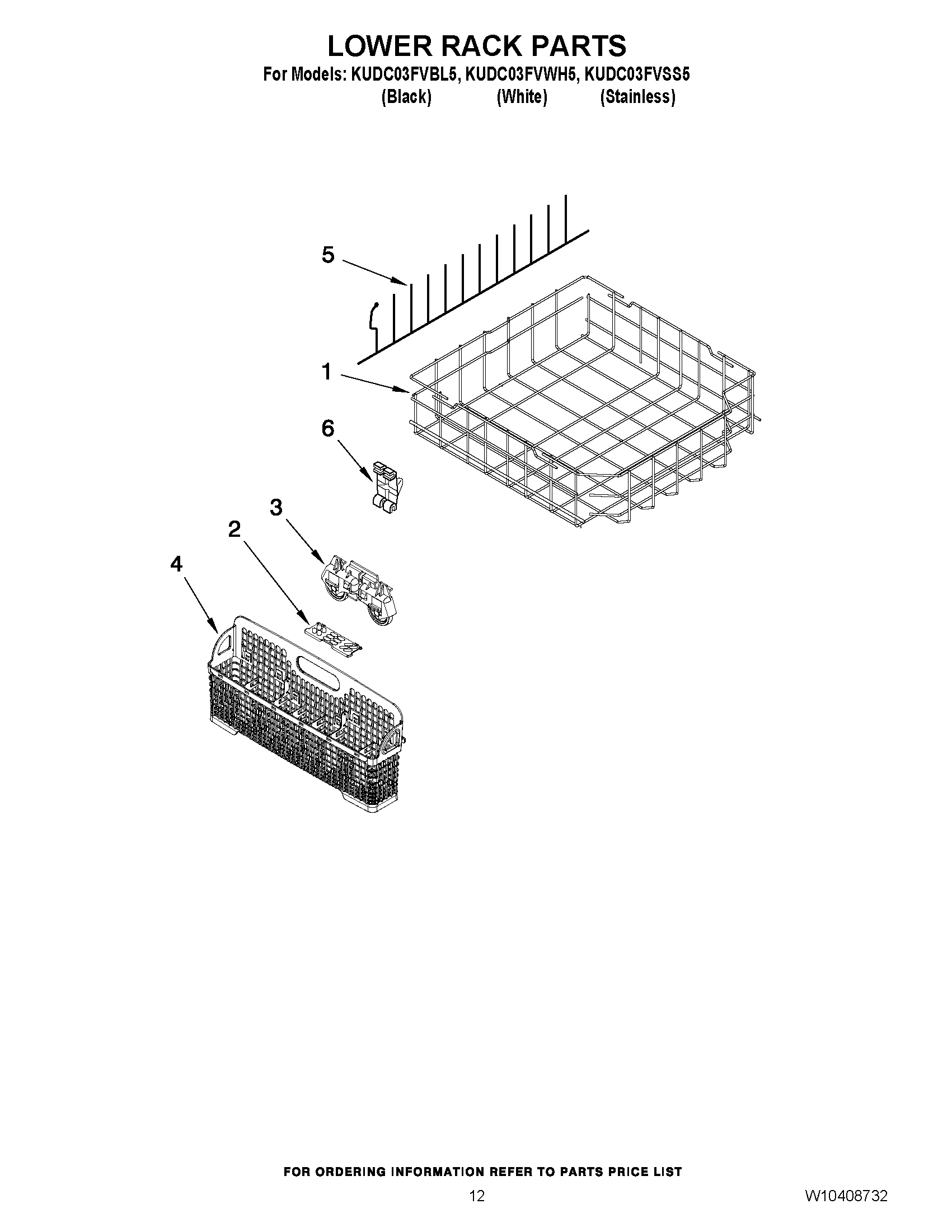 LOWER RACK PARTS

For Models: KUDC03FVBL5, KUDC03FVWH5, KUDC03FVSS5
(Black) (White) (Stainless)

5

1

6

3

2

4

FOR ORDERING INFORMATION REFER TO PARTS PRICE LIST

12

W10408732