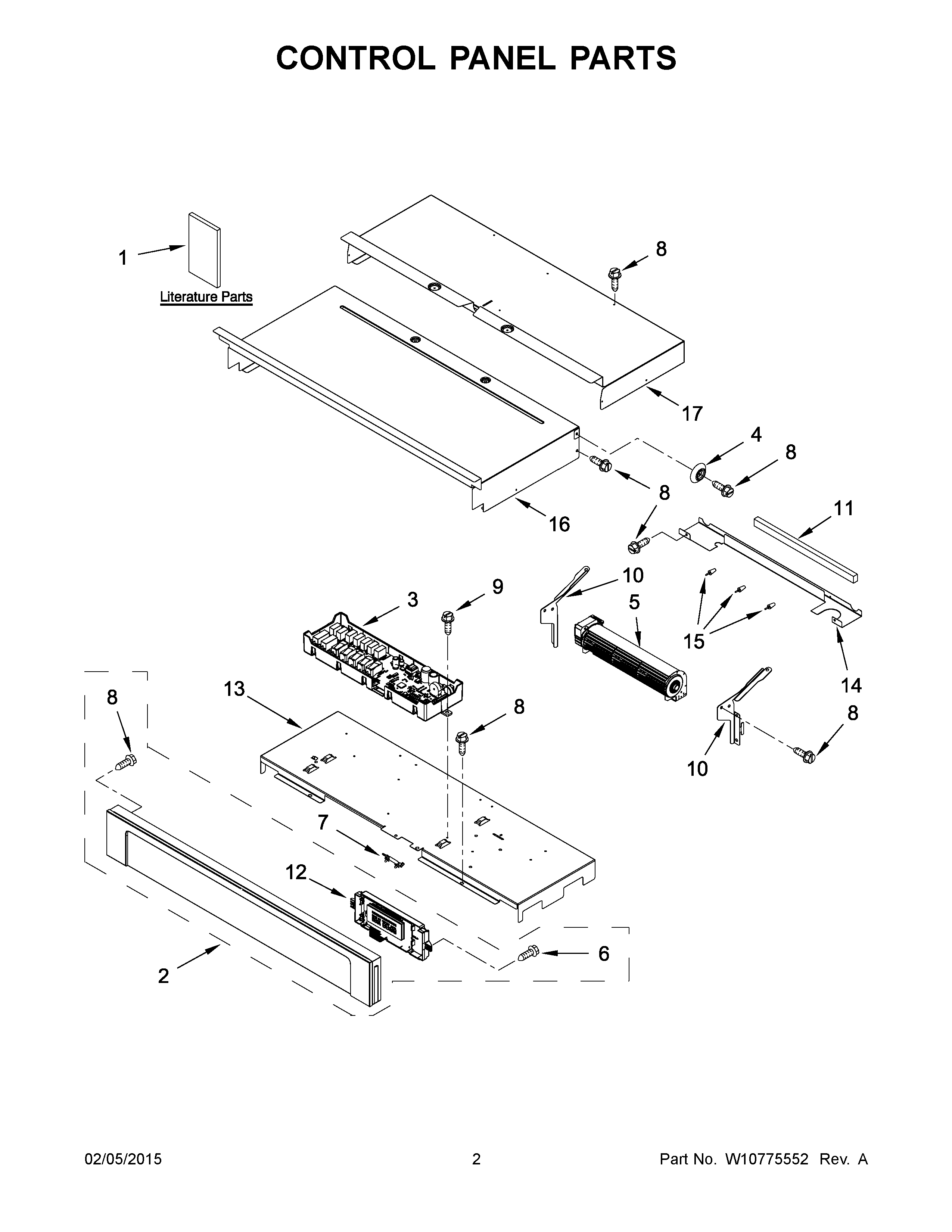 CONTROL PANEL PARTS

1

Literature Parts

8

17

4

8

8

16

11

10

9

3

5

15

14

8

13

8

8

10

7

12

6

2

02/05/2015

2

Part No. W10775552 Rev. A