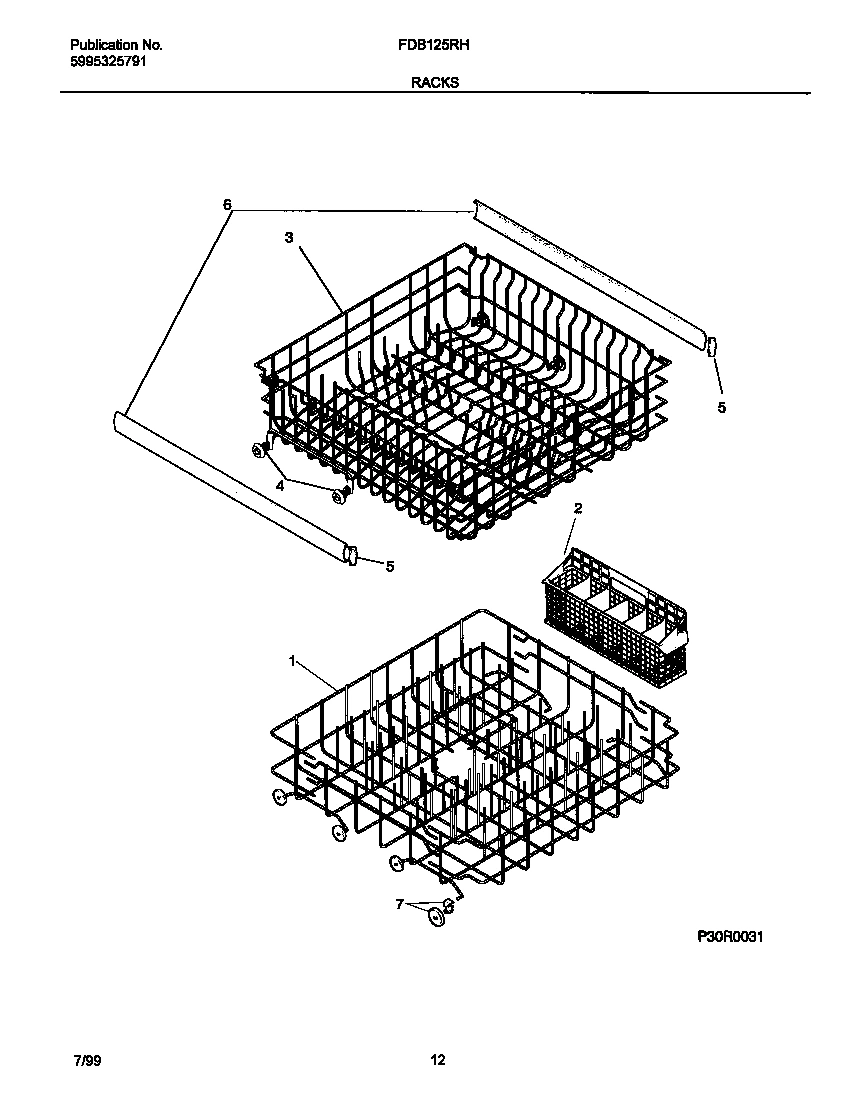 Publication No.
5995325791

FDB125RH

RACKS

6
3
5
4
5
2
1
7

P30R0031

7/99

12