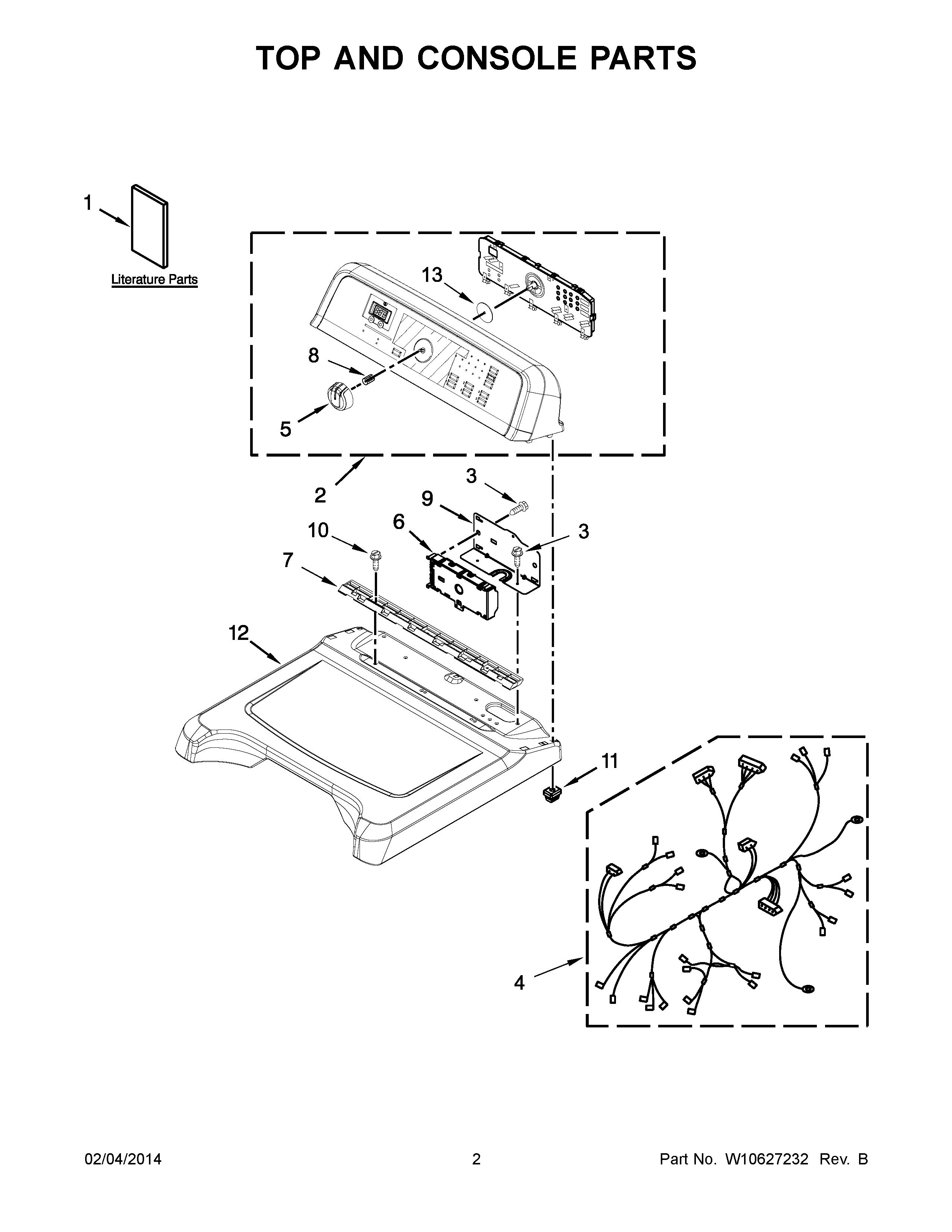 TOP AND CONSOLE PARTS

1

Literature Parts

13

8

5

2

3

9

6

3

10

7

12

11

4

02/04/2014

2

Part No. W10627232 Rev. B