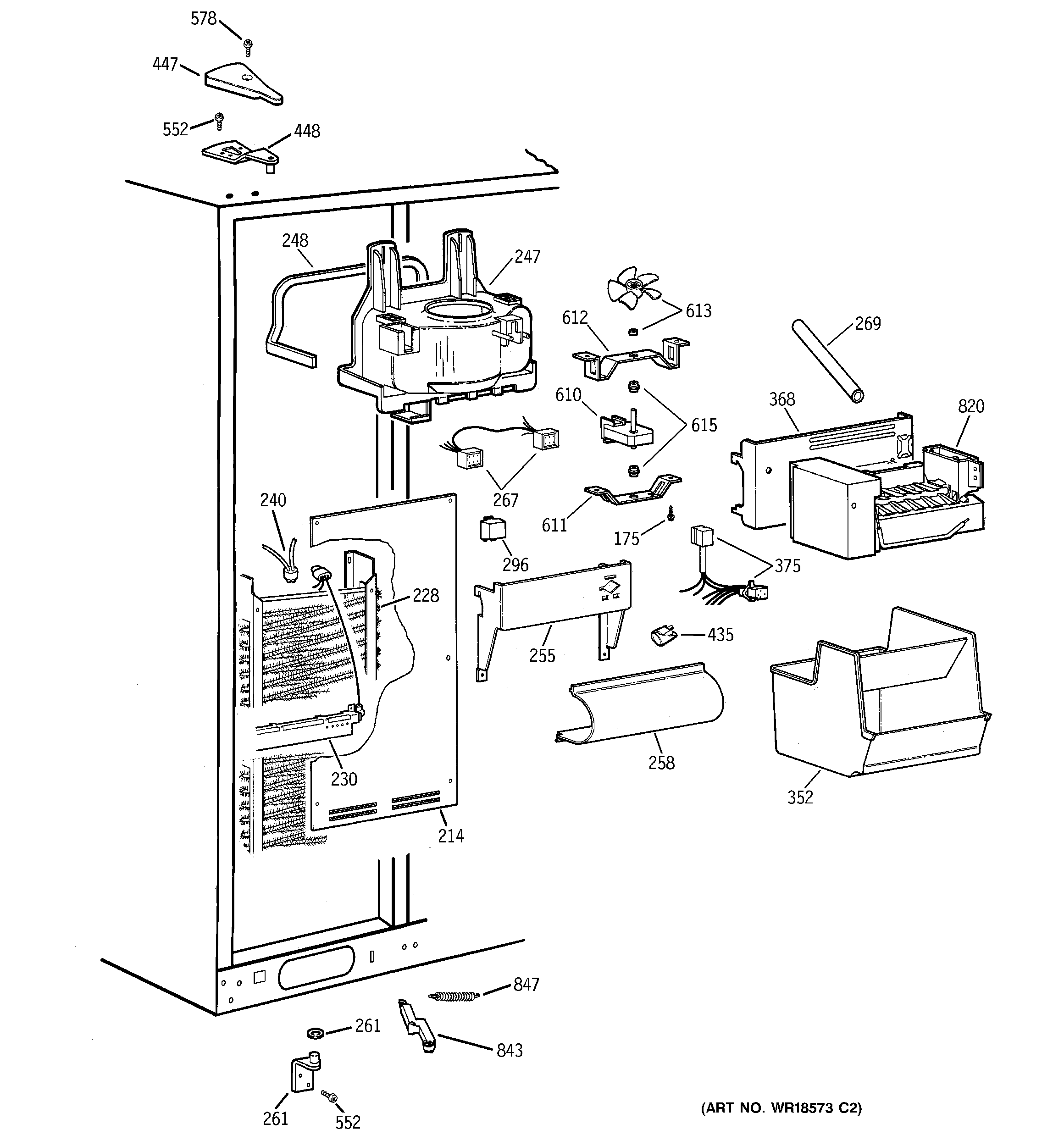 578
447
552
448
248
247
613
612
269
610
615
368
820
267
240
611
175
296
375
228
255
435
258
230
352
214
847
261
843
261
552
(ART NO. WR18573 C2)