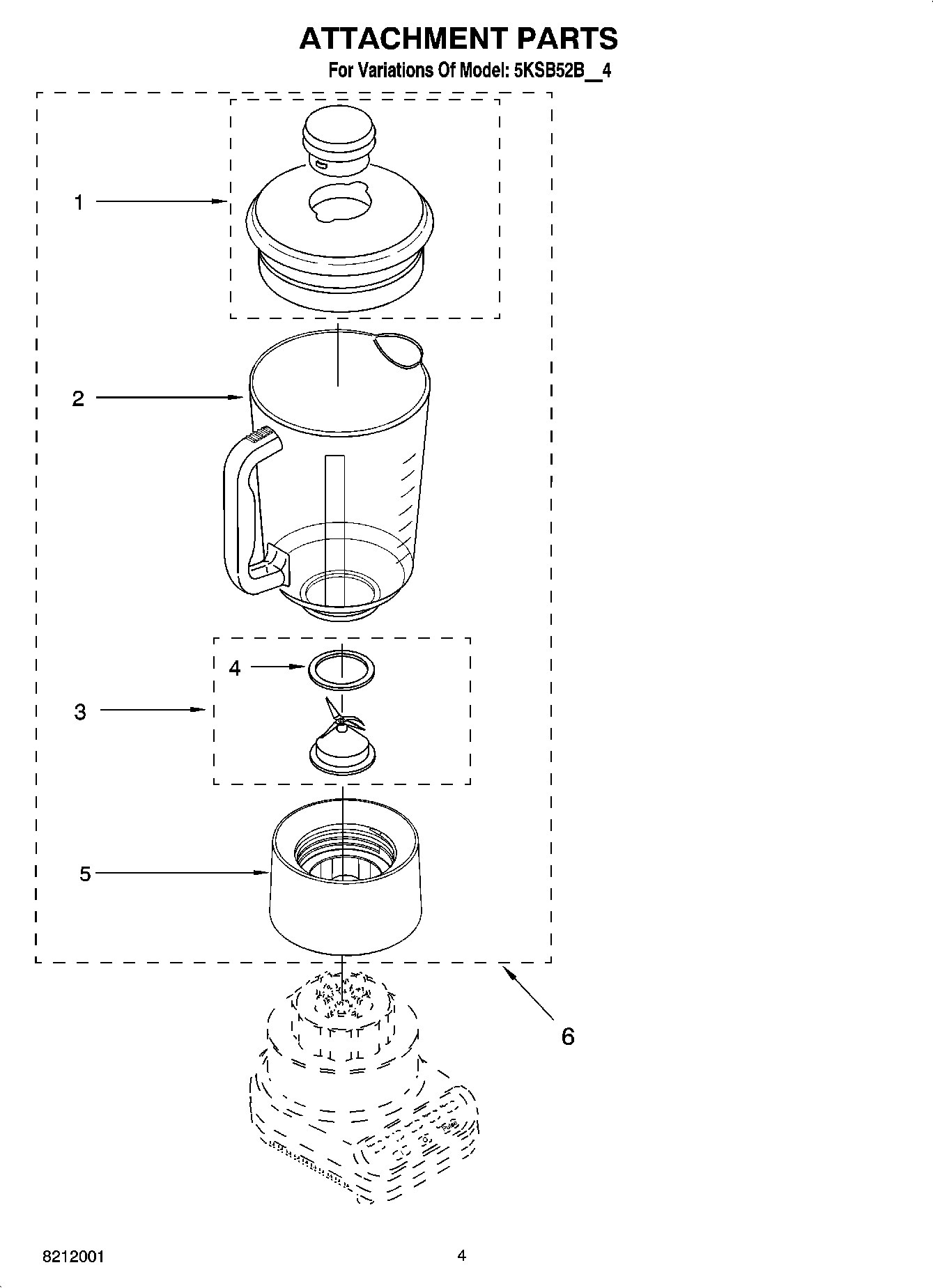 ATTACHMENT PARTS

For Variations Of Model: 5KSB52B__4

1

2

4

3

5

6

8212001

4