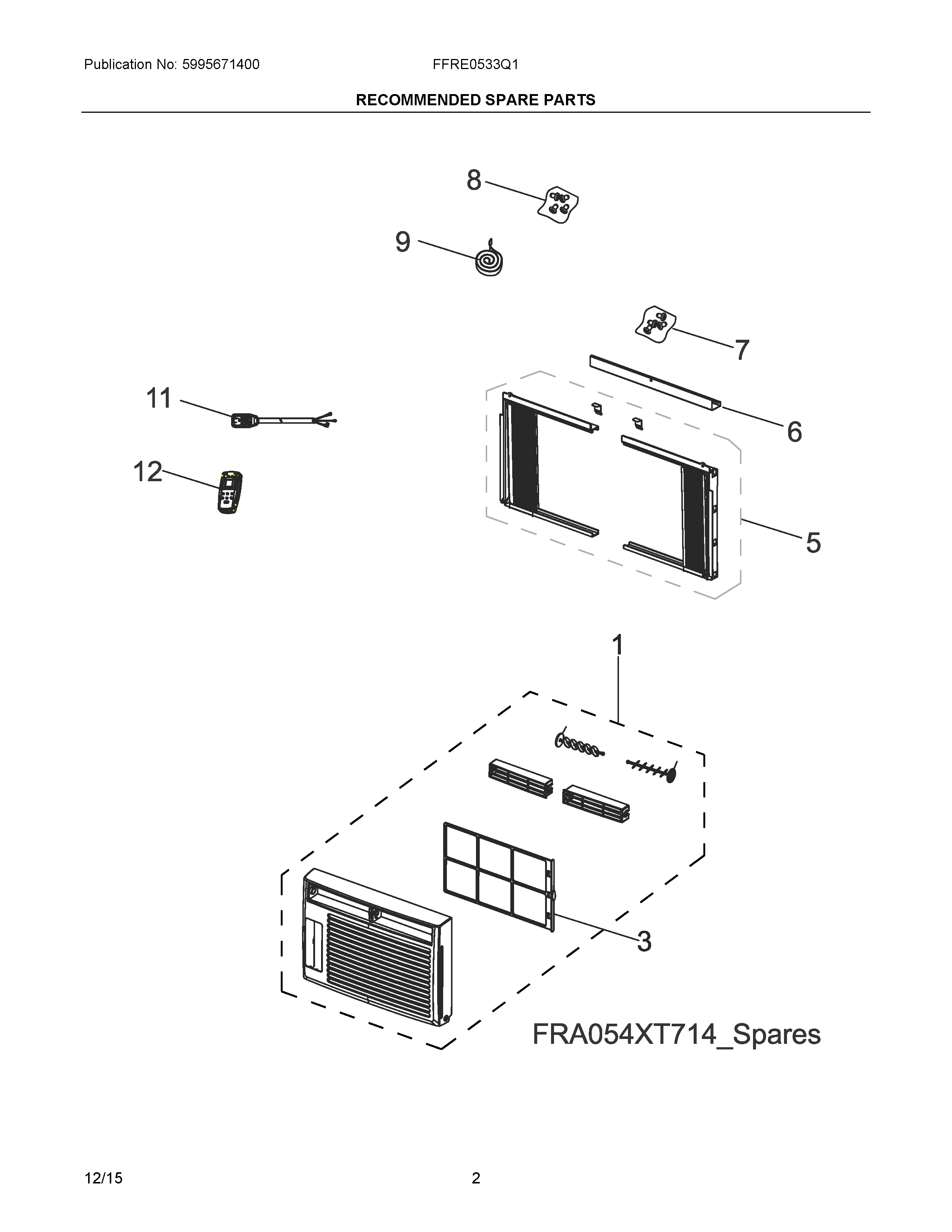 Publication No: 5995671400

FFRE0533Q1

RECOMMENDED SPARE PARTS

8

9

7

11

6

12

5

1

3

FRA054XT714_Spares

12/15

2