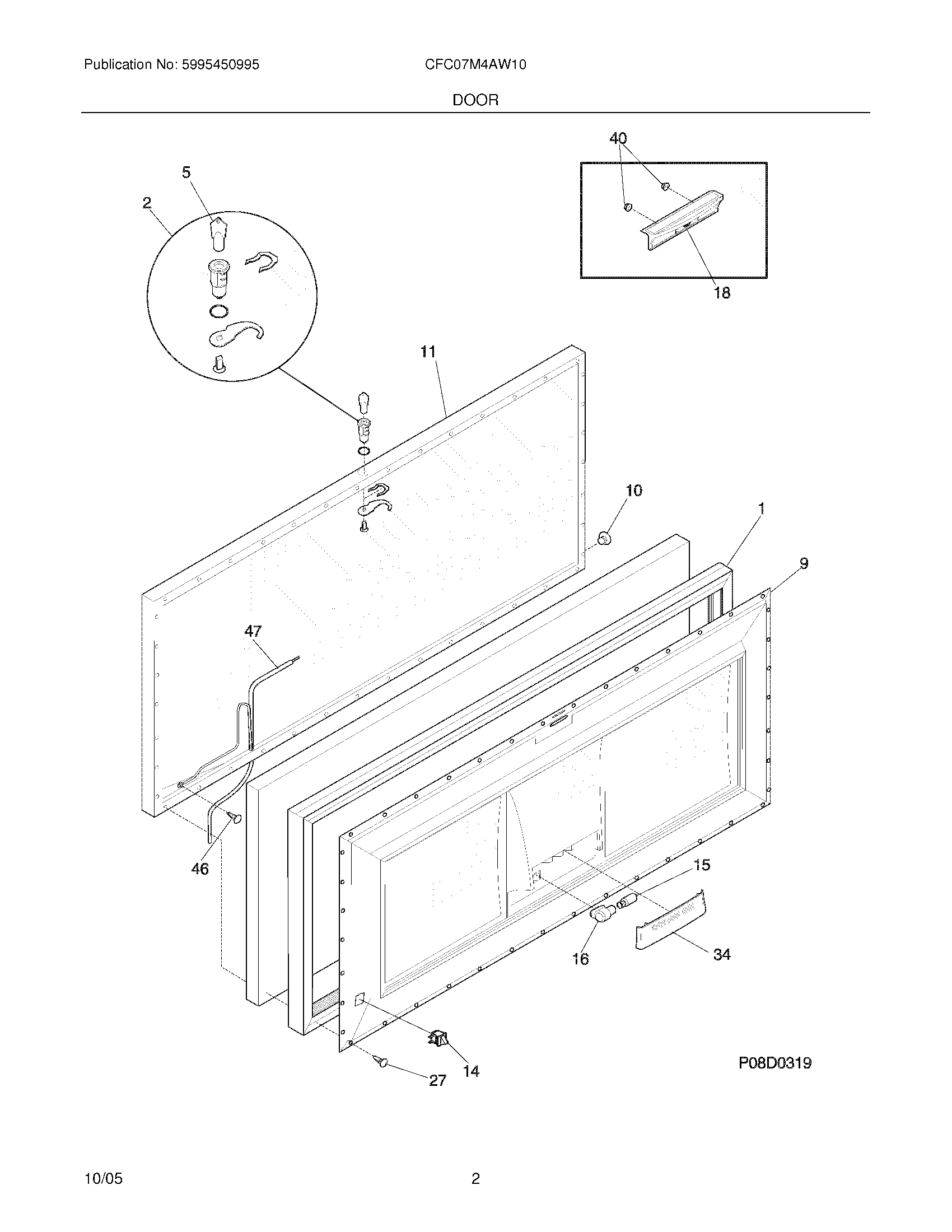 Publication No: 5995450995

CFC07M4AW10

DOOR

40

5

2

18

11

10

1

9

47

46

15

16

34

14

27

P08D0319

10/05

2