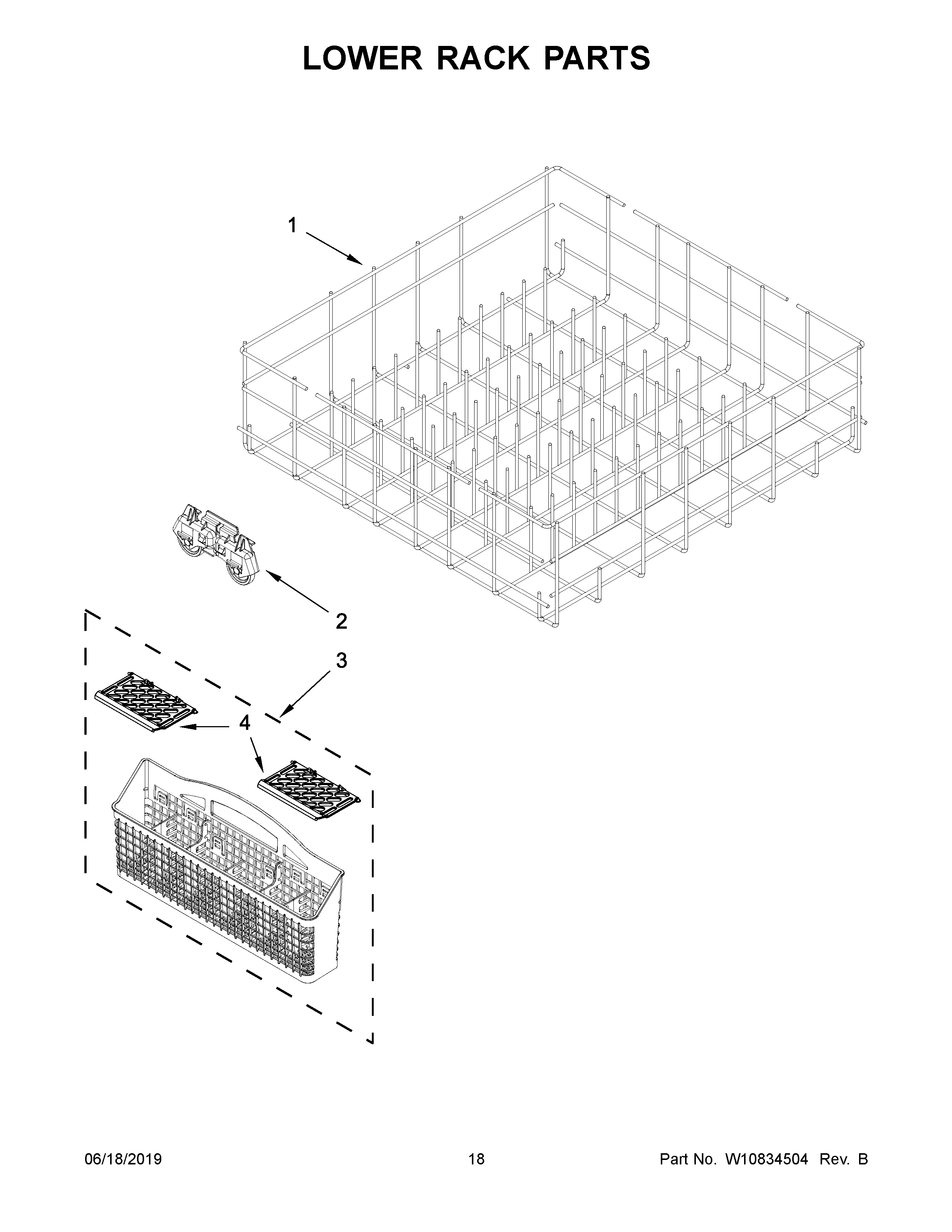 LOWER RACK PARTS

1

2

3

4

06/18/2019 18 Part No. W10834504 Rev. B