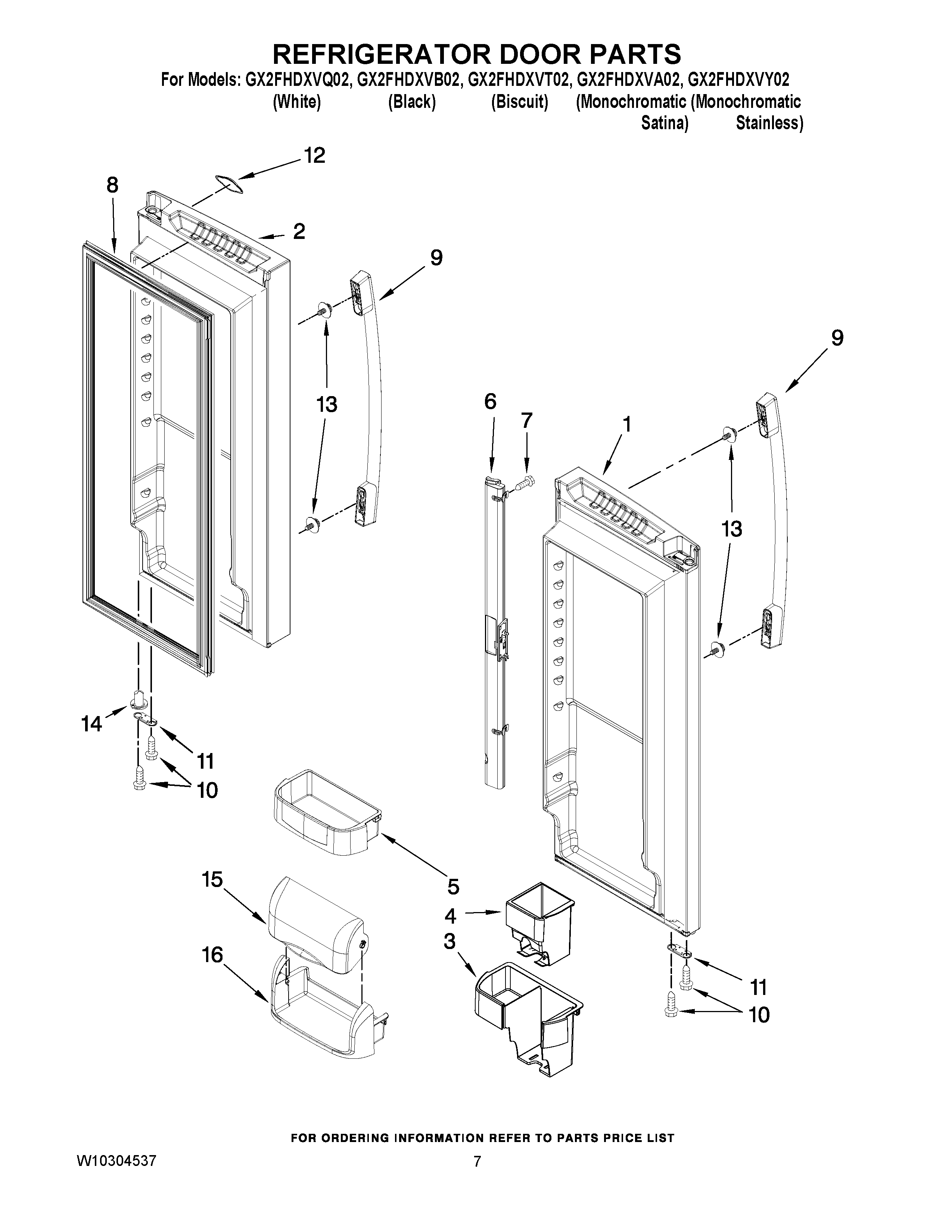 REFRIGERATOR DOOR PARTS

For Models: GX2FHDXVQ02, GX2FHDXVB02, GX2FHDXVT02, GX2FHDXVA02, GX2FHDXVY02
(White) (Black) (Biscuit) (Monochromatic Satina) (Monochromatic Stainless)

12
8
2
9
13
9
6
7
1
13
14
11
10
5
15
4
16
3
11
10

FOR ORDERING INFORMATION REFER TO PARTS PRICE LIST

W10304537

7