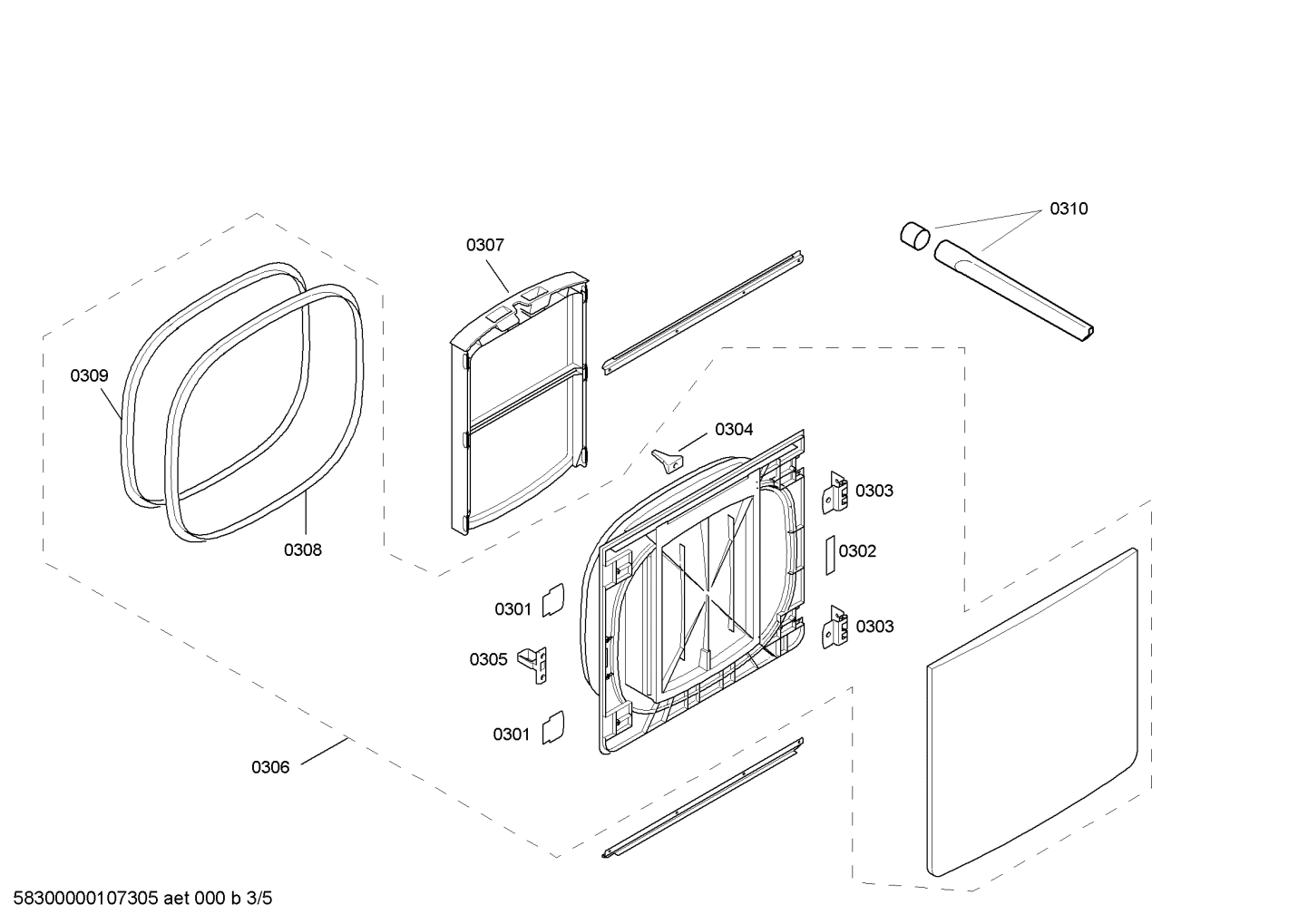 0310

0307

0309

0304

0303

0302

0308

0301

0303

0305

0301

0306

58300000107305 aet 000 b 3/5