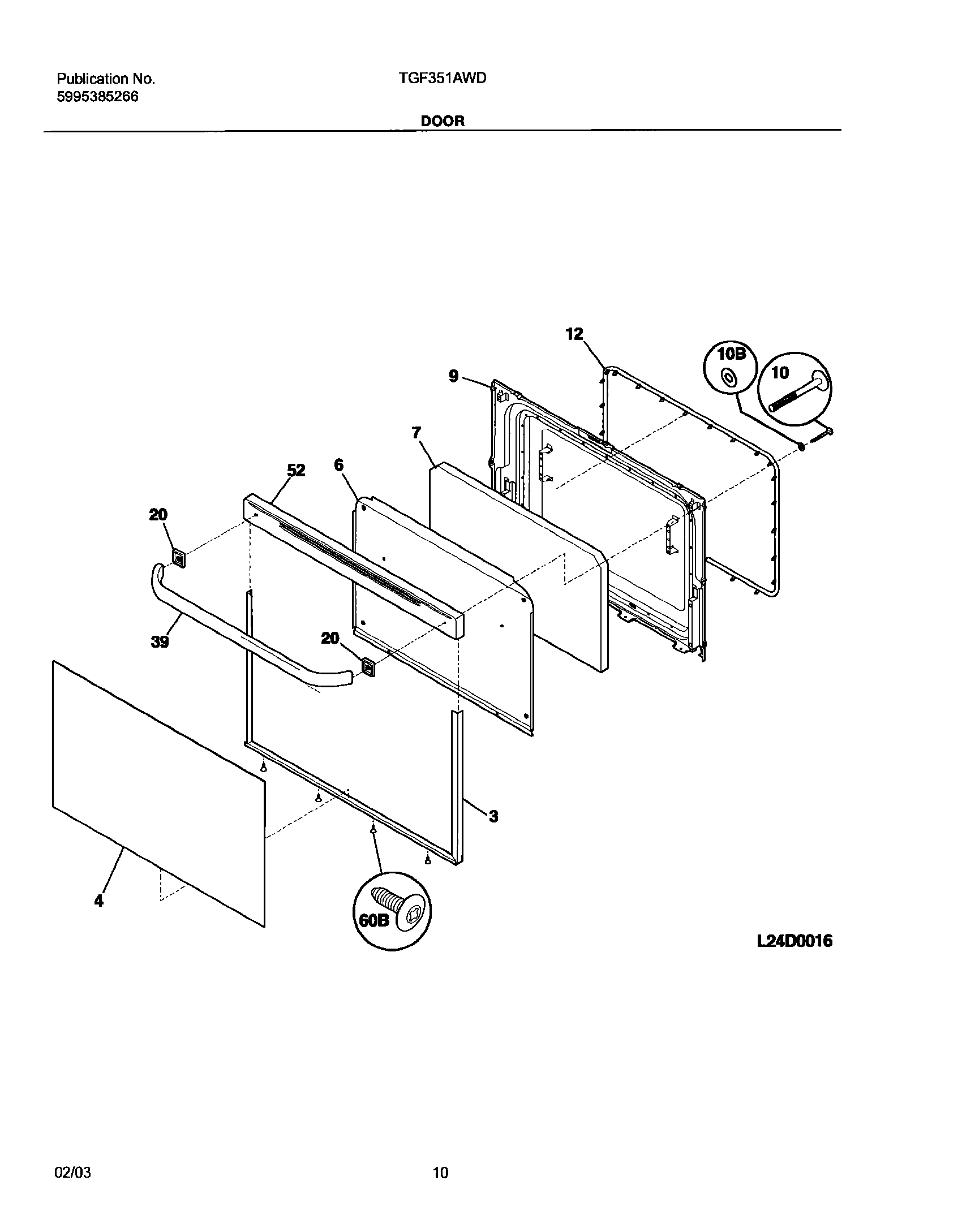 Publication No.
5995385266

TGF351AWD

DOOR

12
10B
10
9
7
52
6
20
39
20
3
4
60B

L24D0016

02/03

10