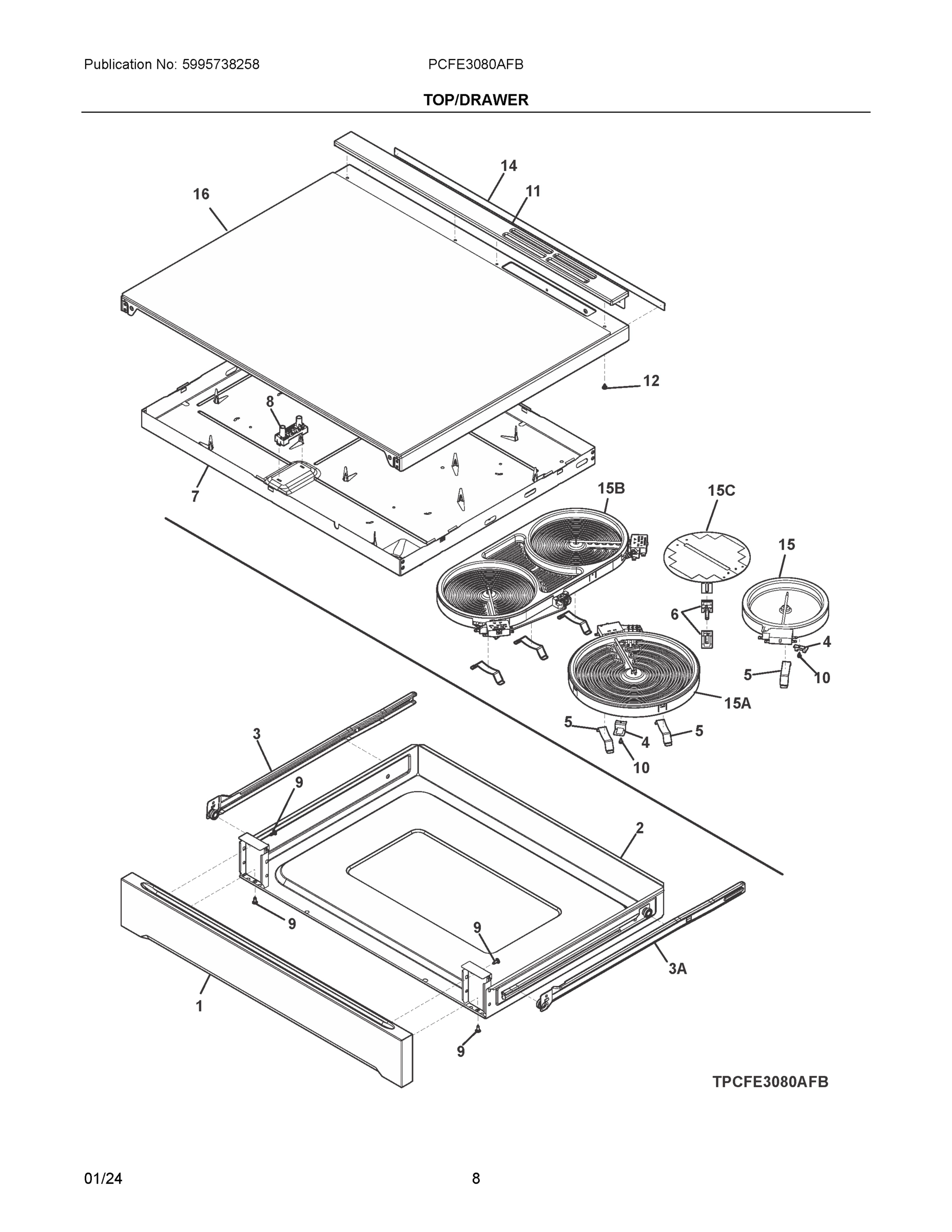 Publication No: 5995738258

PCFE3080AFB

TOP/DRAWER

14

16

11

12

8

7

15B

15C

15

6

4

5

10

15A

5

4

5

10

3

9

2

9

9

3A

1

9

TPCFE3080AFB

01/24

8