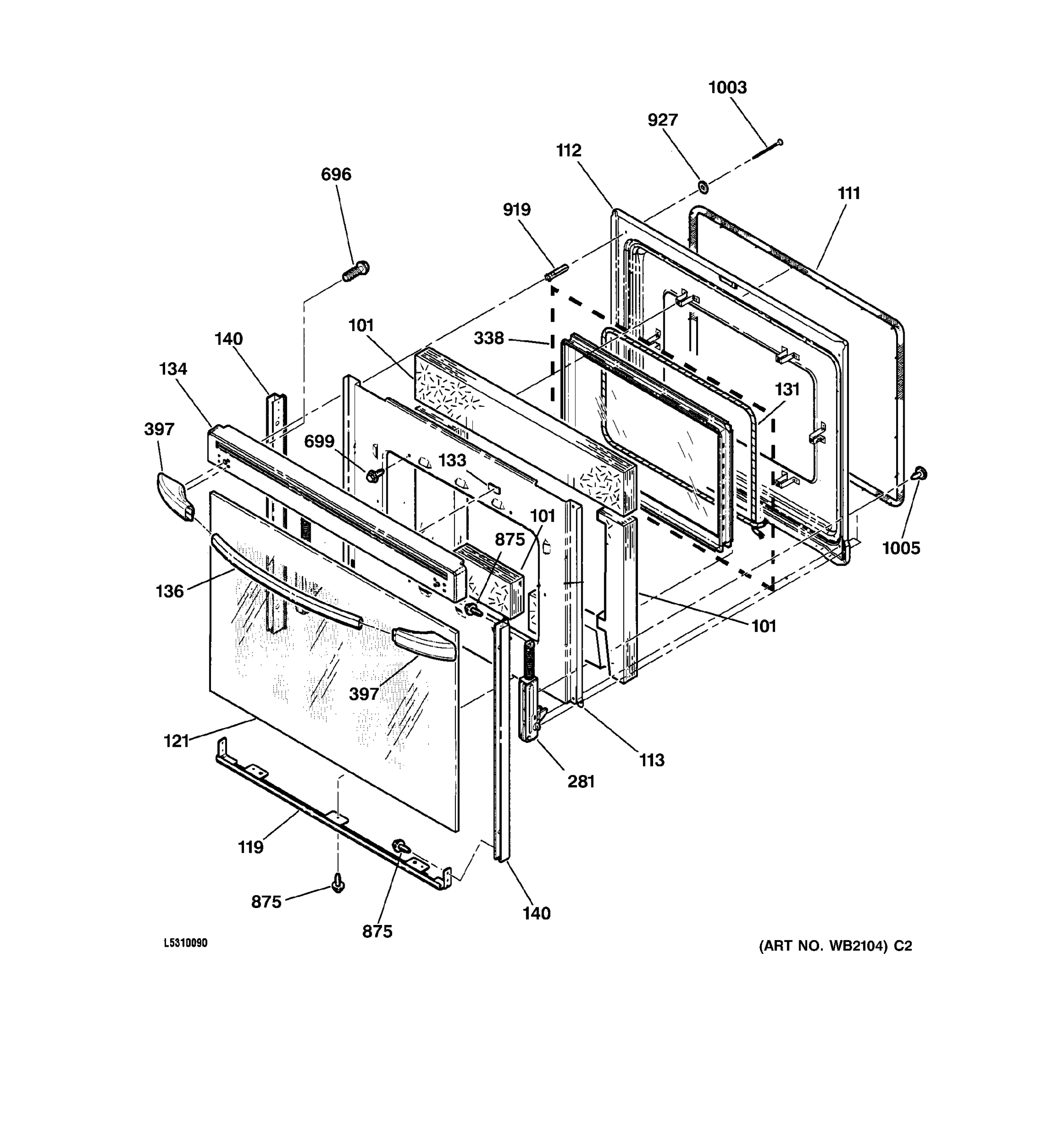 1003
927
112
696
919
111
101
338
140
134
131
397
699
133
101
875
1005
136
101
397
121
113
281
119
875
875
140
L5310090
(ART NO. WB2104) C2