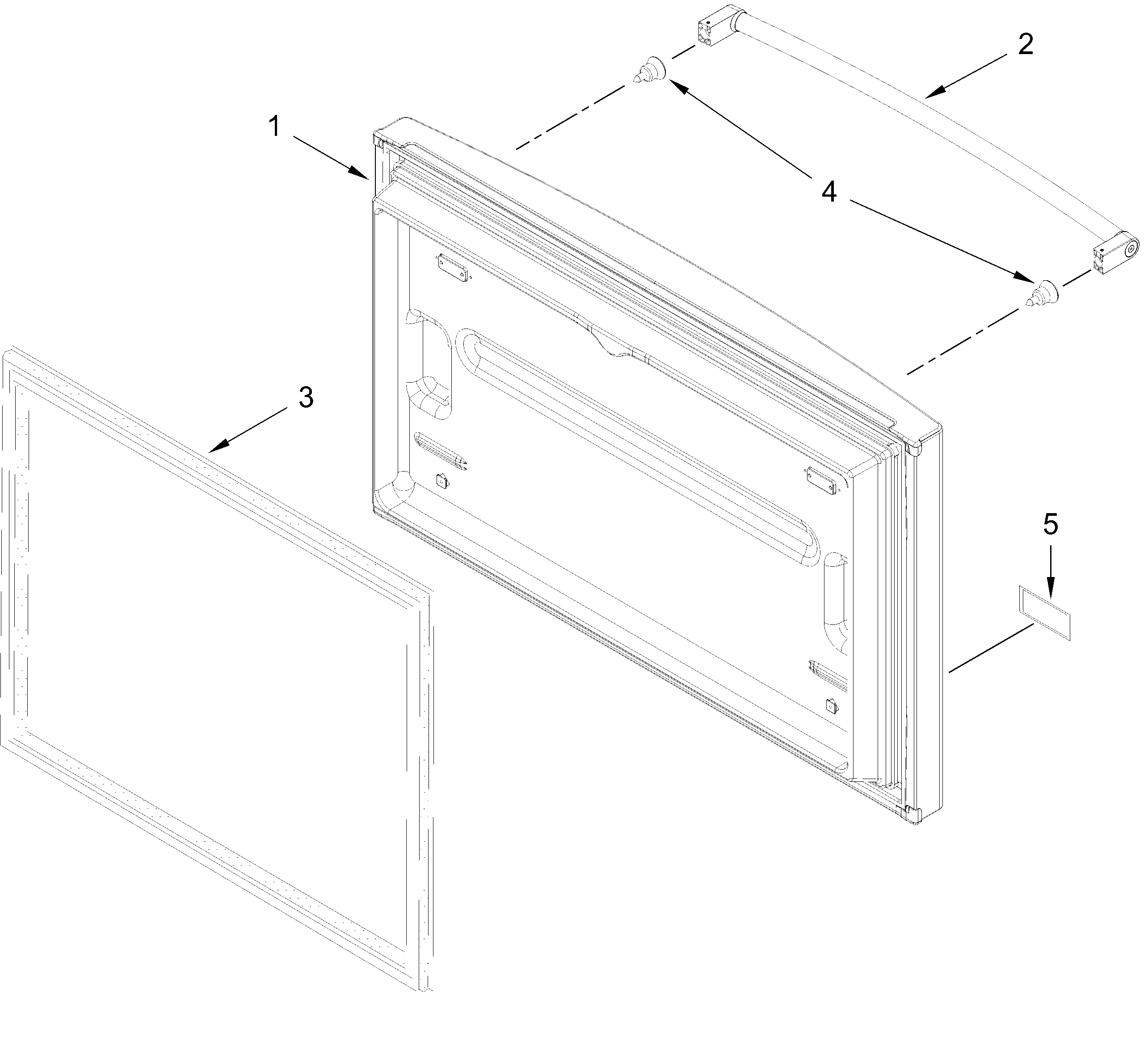 2

1

4

3

5