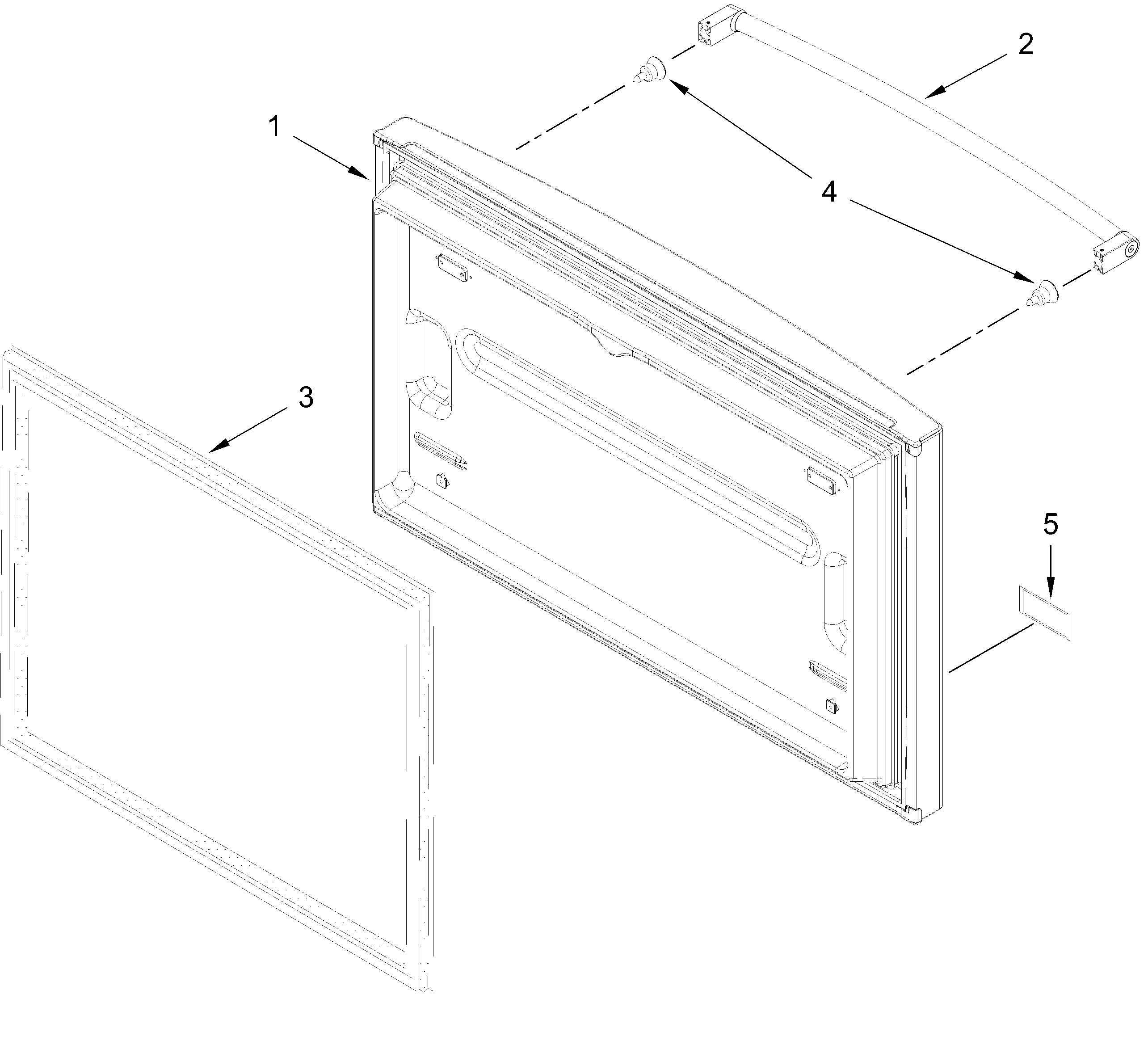 2

1

4

3

5