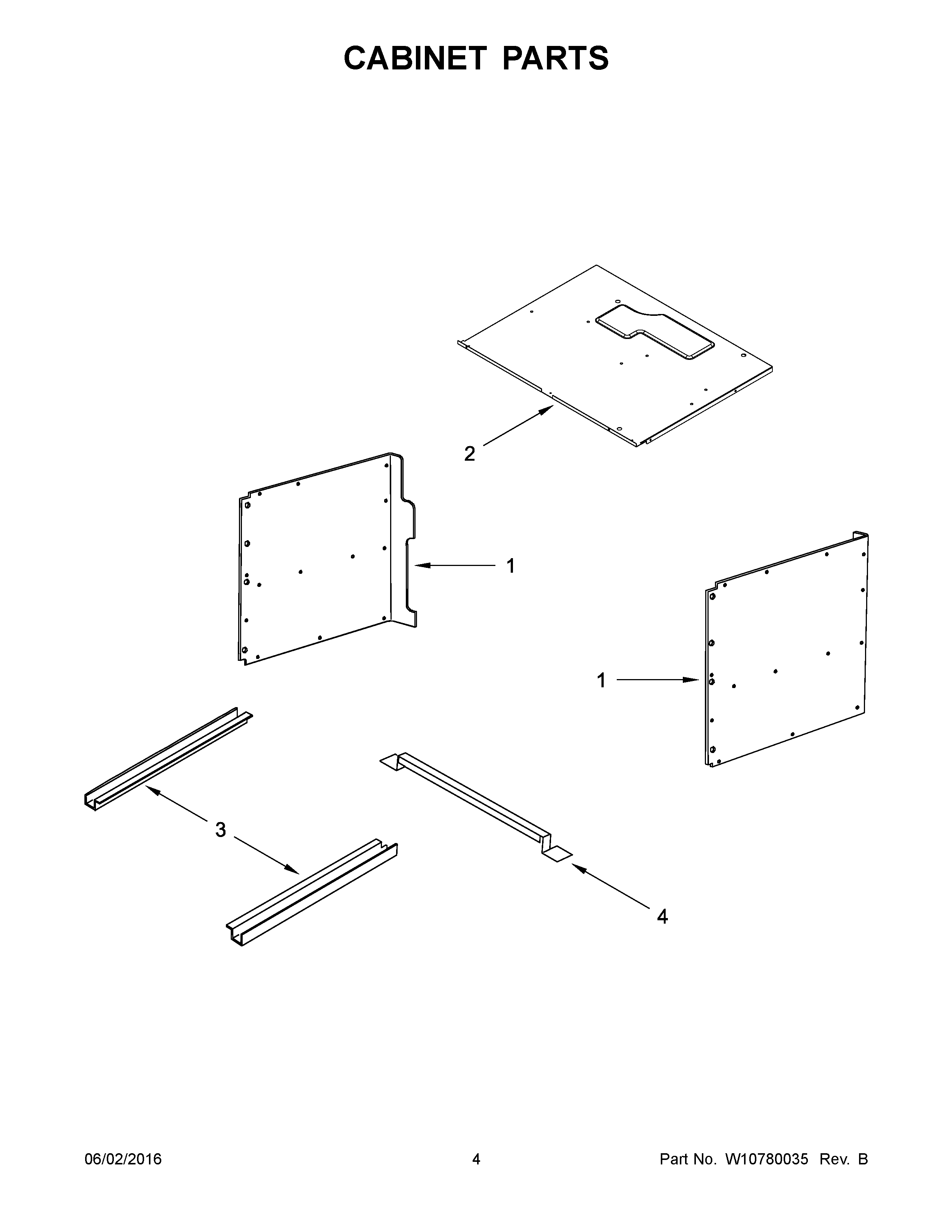 CABINET PARTS

2

1

1

3

4

06/02/2016 4 Part No. W10780035 Rev. B