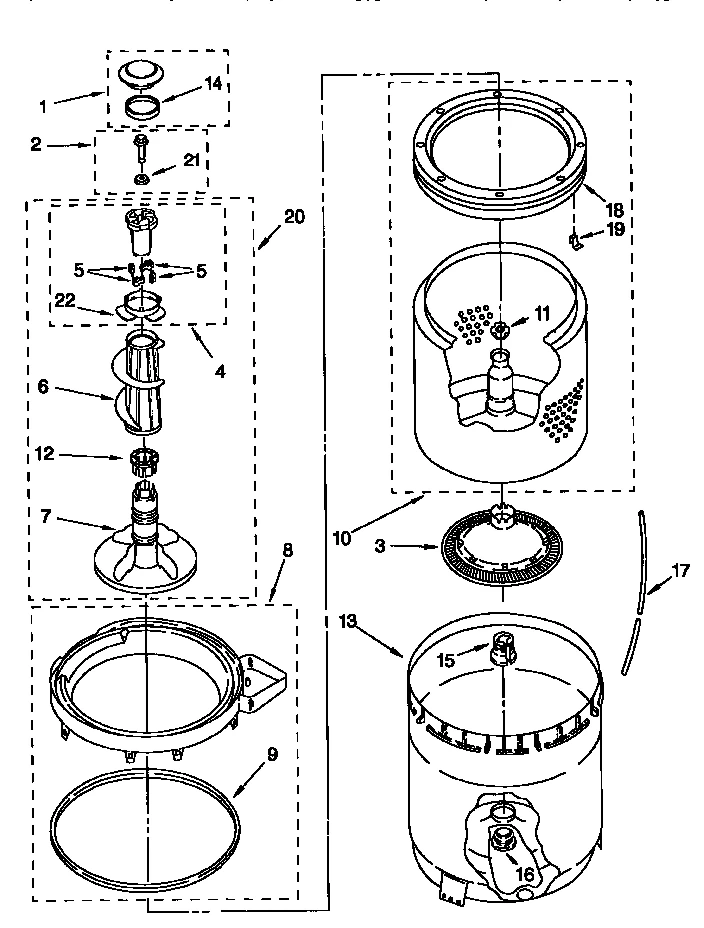 1
14
2
21
20
5
5
22
4
6
12
7
8
9
18
19
11
10
3
17
13
15
16