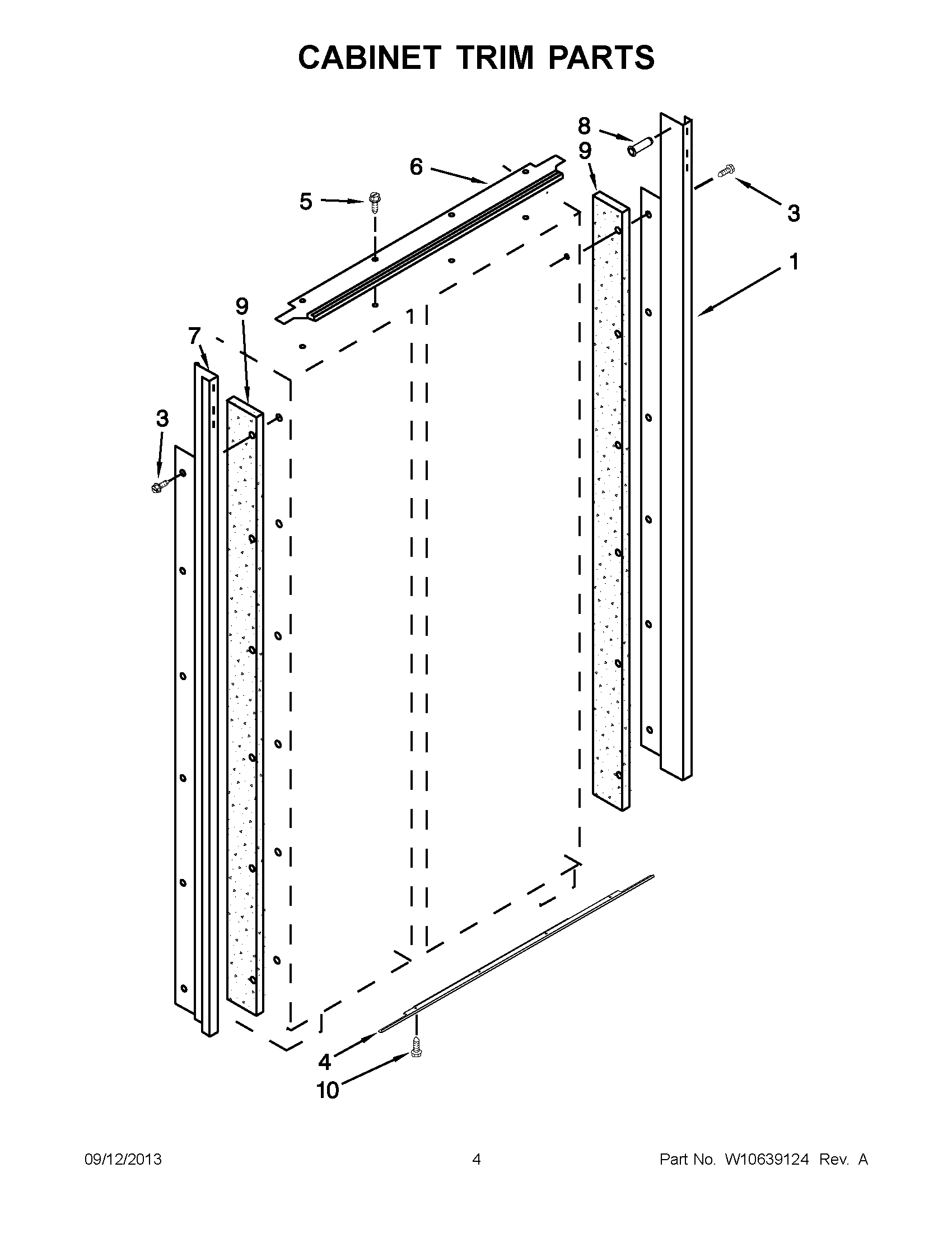 CABINET TRIM PARTS

8
9
6
5
3
1
9
7
3
4
10

09/12/2013
4
Part No. W10639124 Rev. A