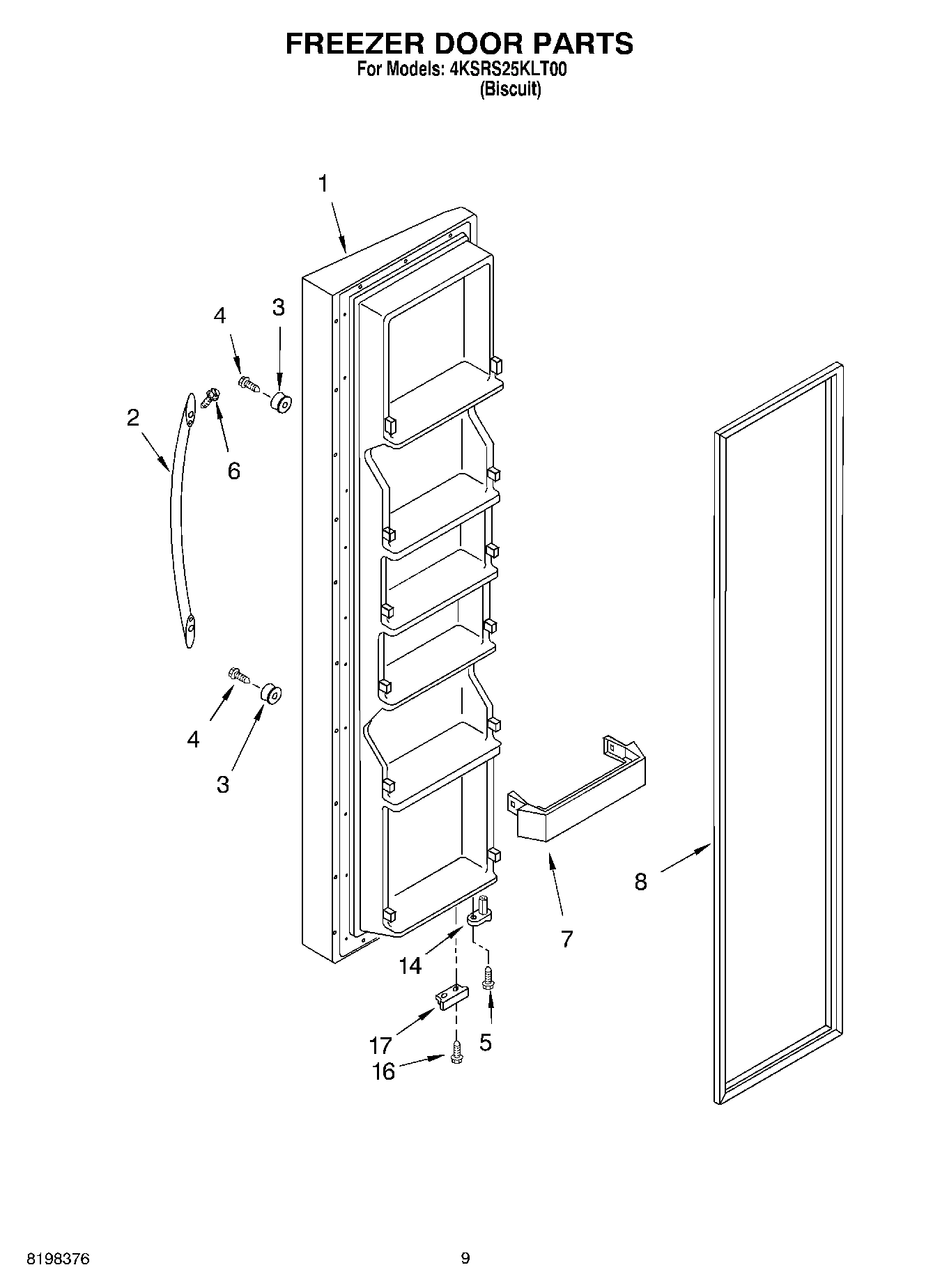 FREEZER DOOR PARTS
For Models: 4KSRS25KLT00
(Biscuit)

1
4
3
2
6
4
3
8
7
14
17
5
16

8198376
9