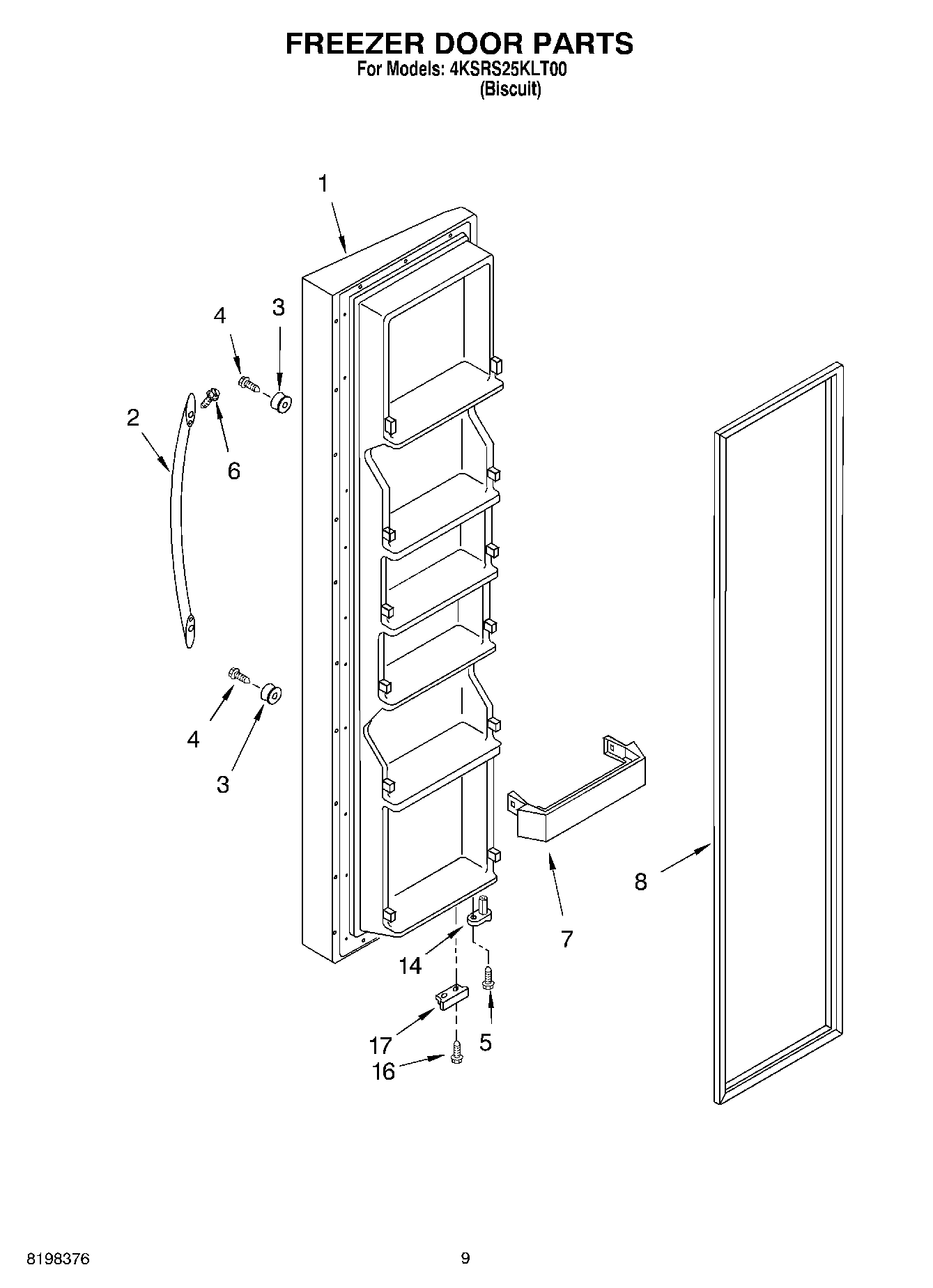 FREEZER DOOR PARTS
For Models: 4KSRS25KLT00
(Biscuit)

1
4
3
2
6
4
3
8
7
14
17
5
16

8198376
9