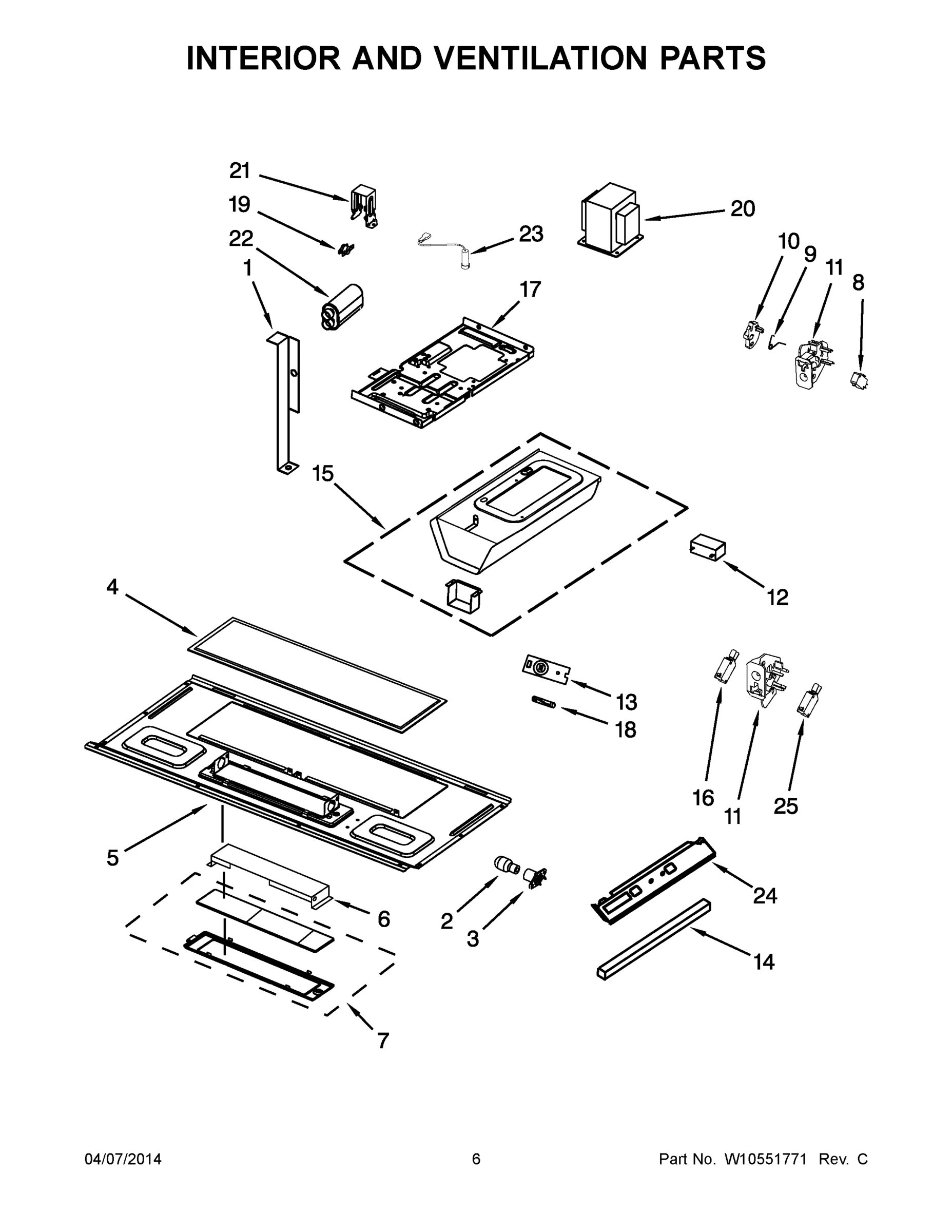 INTERIOR AND VENTILATION PARTS

21
19
22
1
23
20
17
10
9
11
8
15
12
4
13
18
16
11
25
5
6
2
3
24
14
7

04/07/2014
6
Part No. W10551771 Rev. C