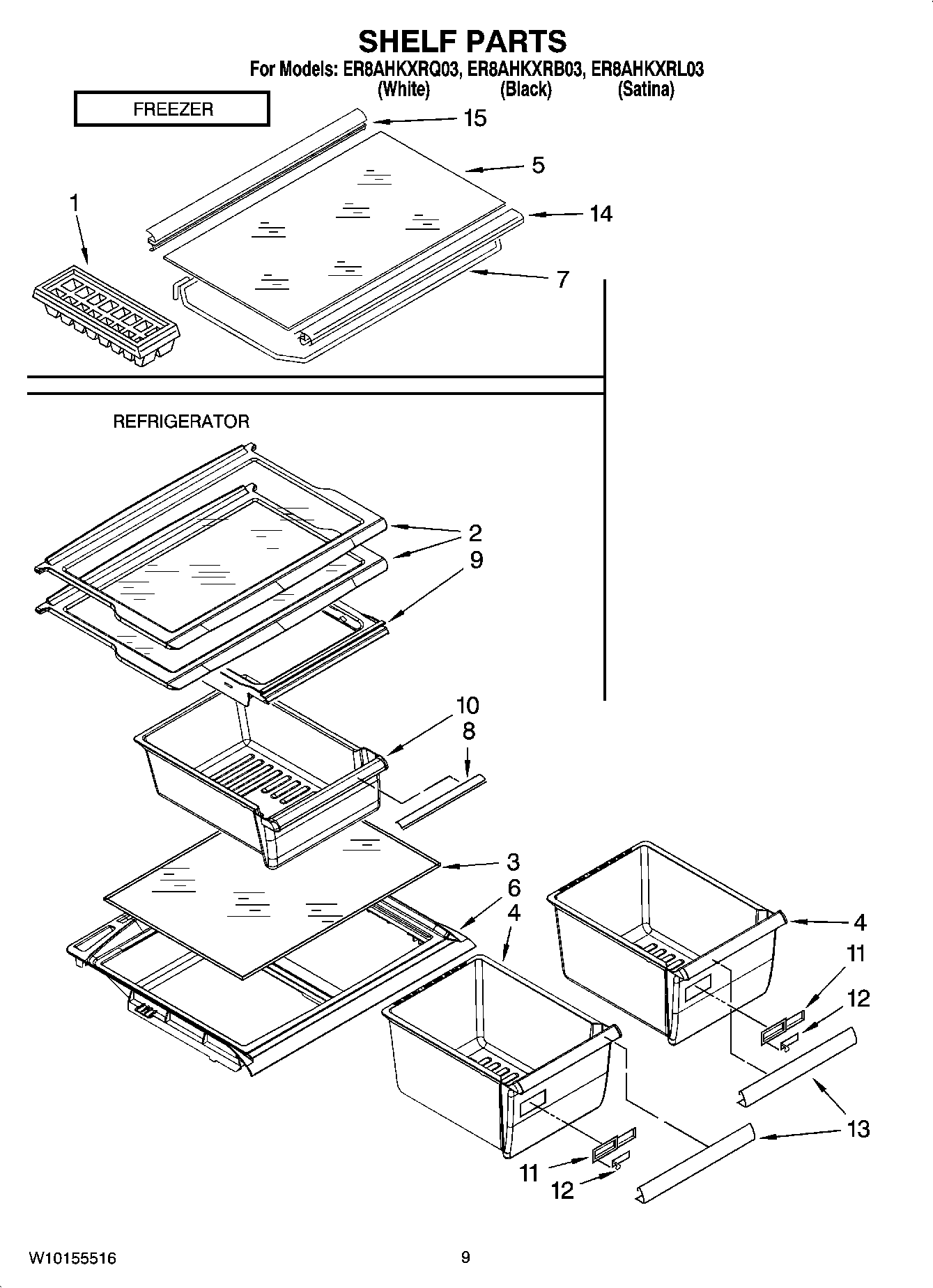 SHELF PARTS

For Models: ER8AHKXRQ03, ER8AHKXRB03, ER8AHKXRL03
(White) (Black) (Satina)

FREEZER

15
5
1
14
7

REFRIGERATOR

2
9
10
8
3
6
4
4
11
12
13
11
12

W10155516

9