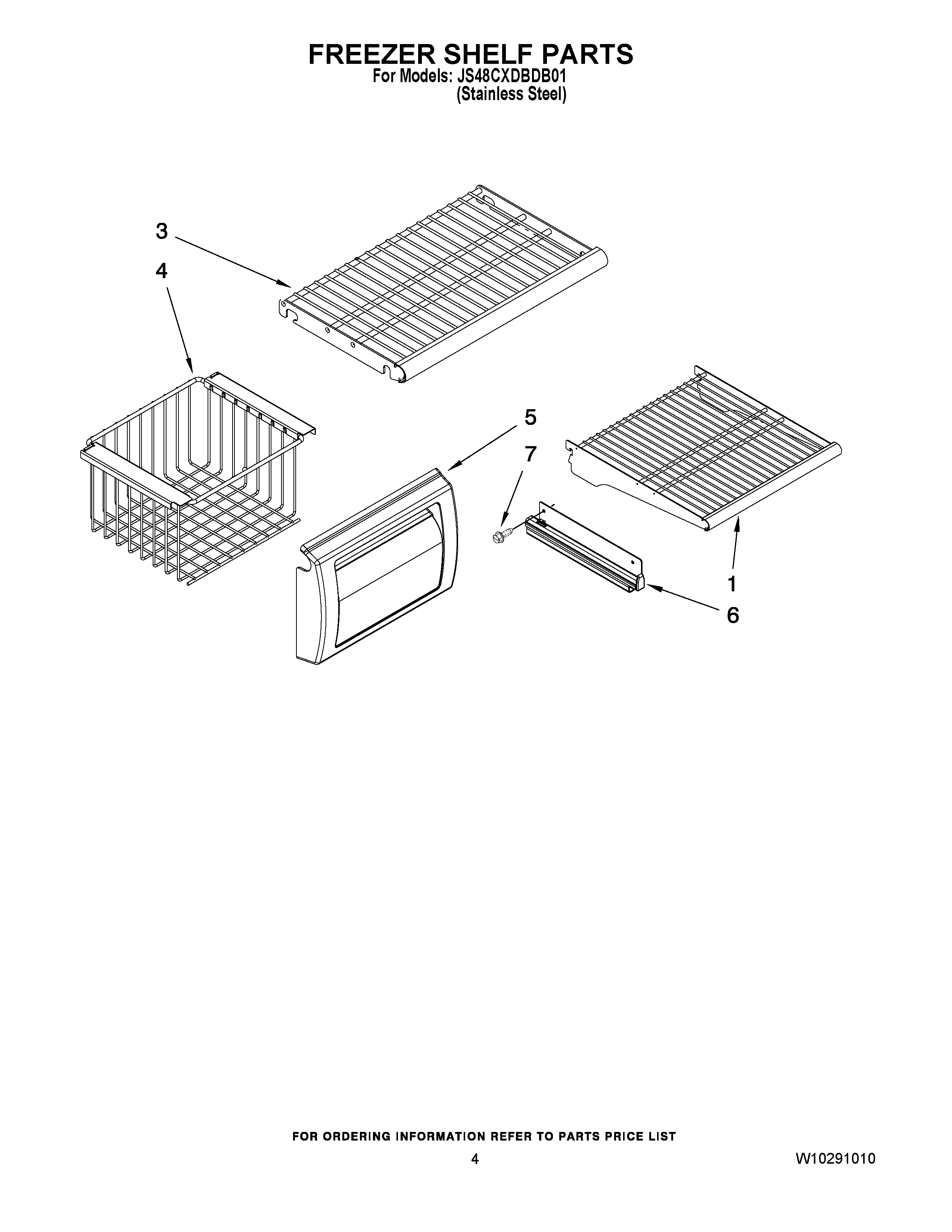 FREEZER SHELF PARTS
For Models: JS48CXDBDB01
(Stainless Steel)

3
4
5
7
1
6

FOR ORDERING INFORMATION REFER TO PARTS PRICE LIST
4
W10291010