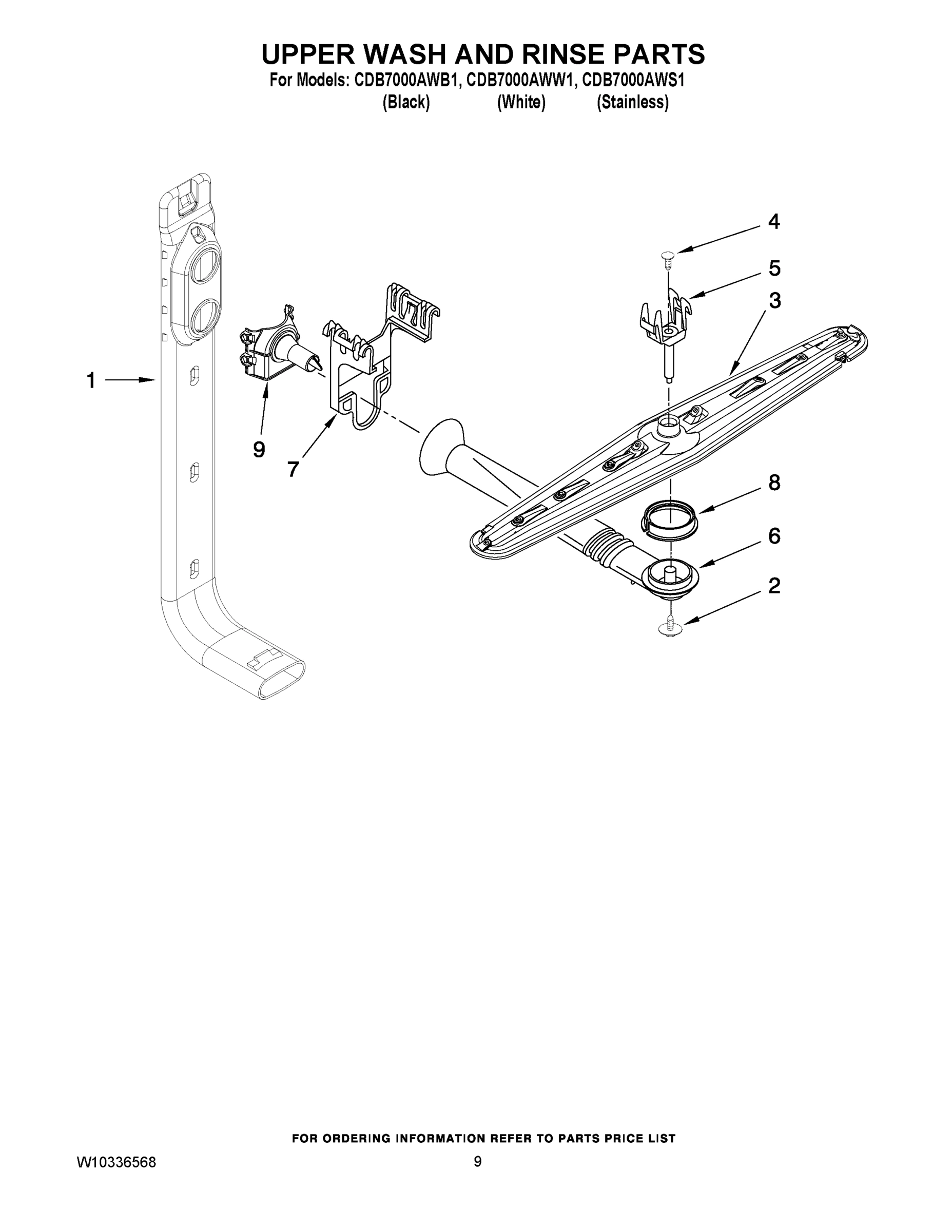 UPPER WASH AND RINSE PARTS

For Models: CDB7000AWB1, CDB7000AWW1, CDB7000AWS1
(Black) (White) (Stainless)

4
5
3
1
9
7
8
6
2

FOR ORDERING INFORMATION REFER TO PARTS PRICE LIST

W10336568

9