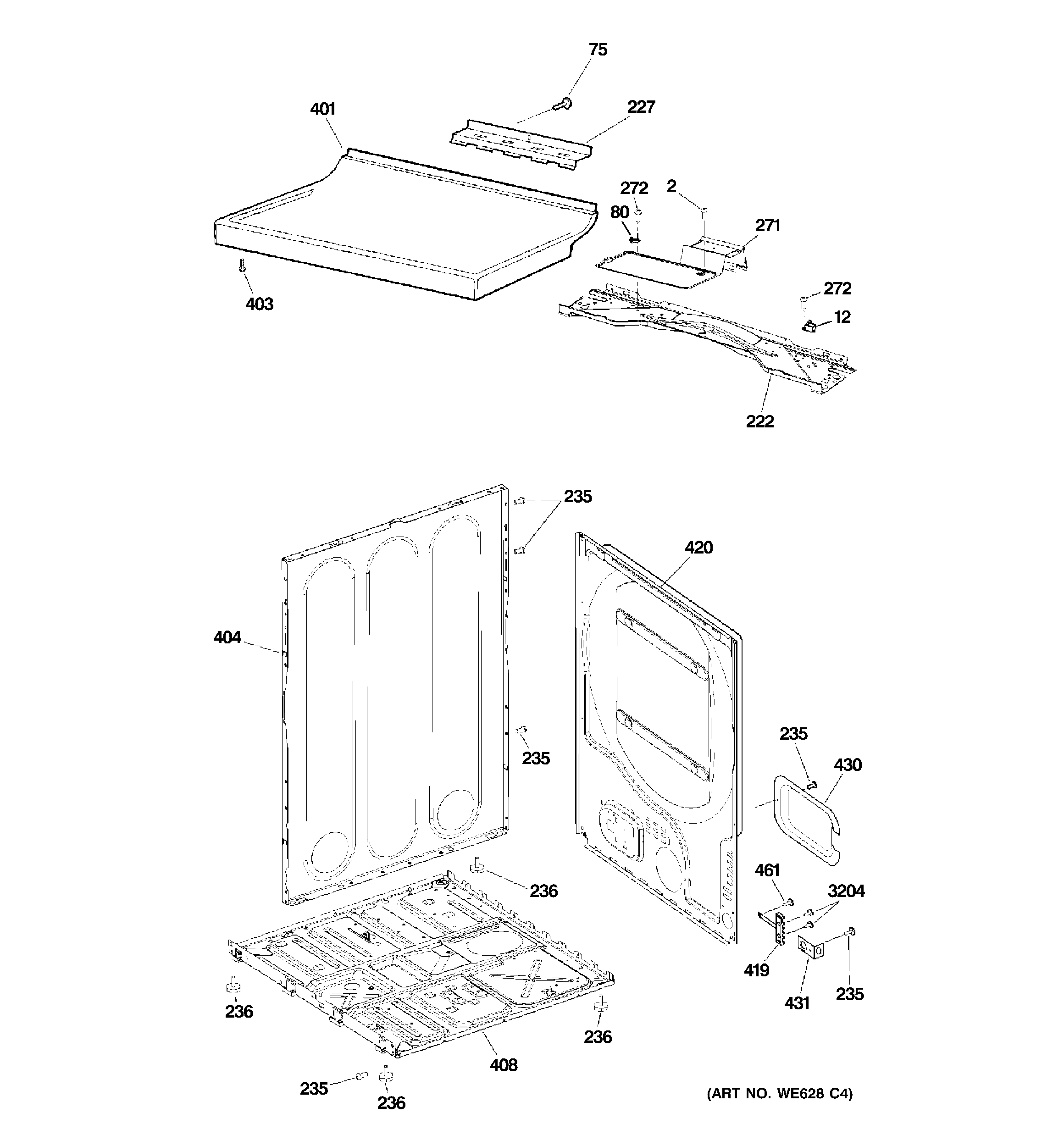 75
401
227
272
2
80
271
403
272
12
222
235
420
404
235
235
430
236
461
3204
419
431
235
236
236
408
235
236
(ART NO. WE628 C4)