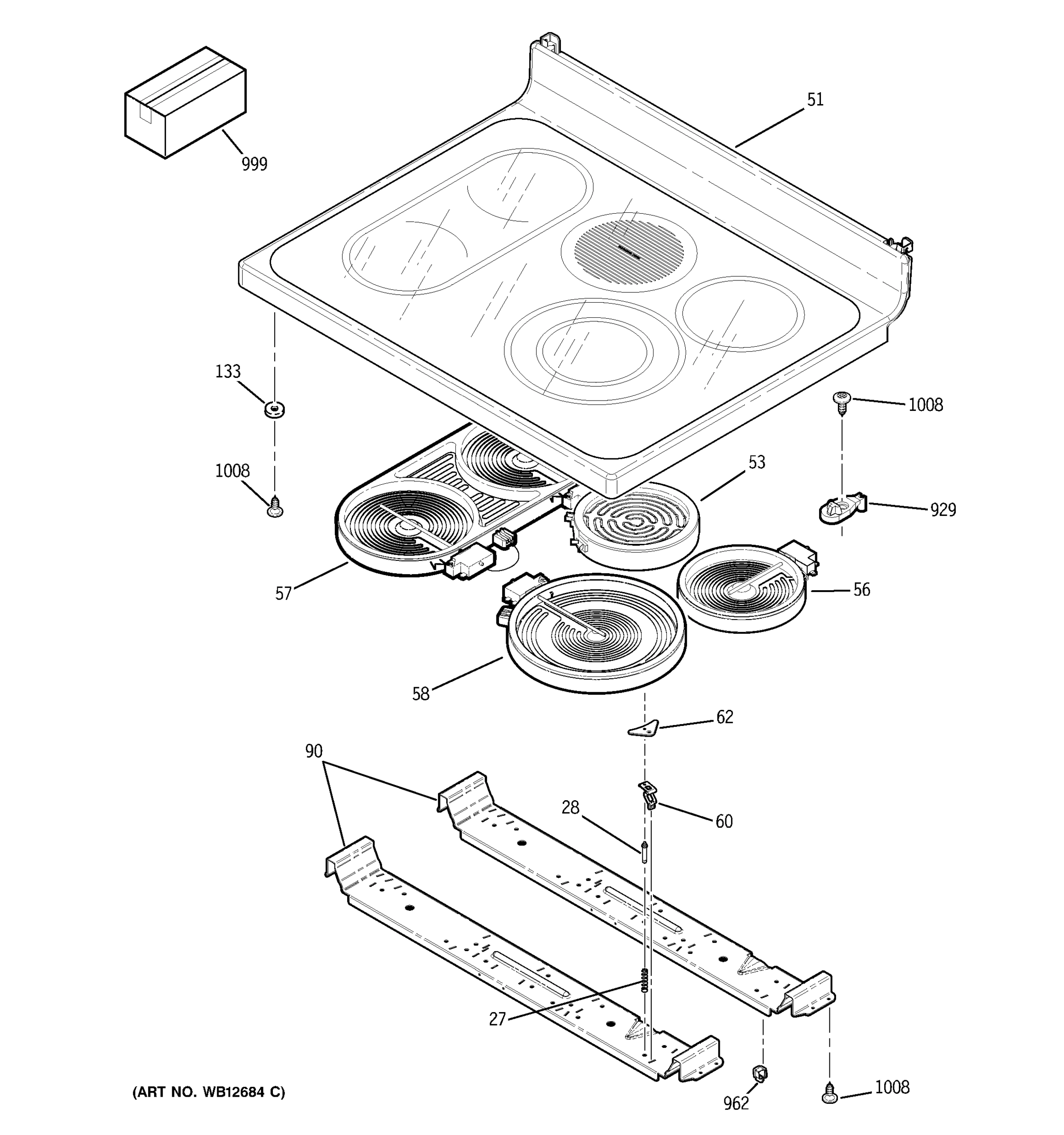 51

999

133

1008

1008

53

929

57

56

58

62

90

28

60

27

962

1008

(ART NO. WB12684 C)