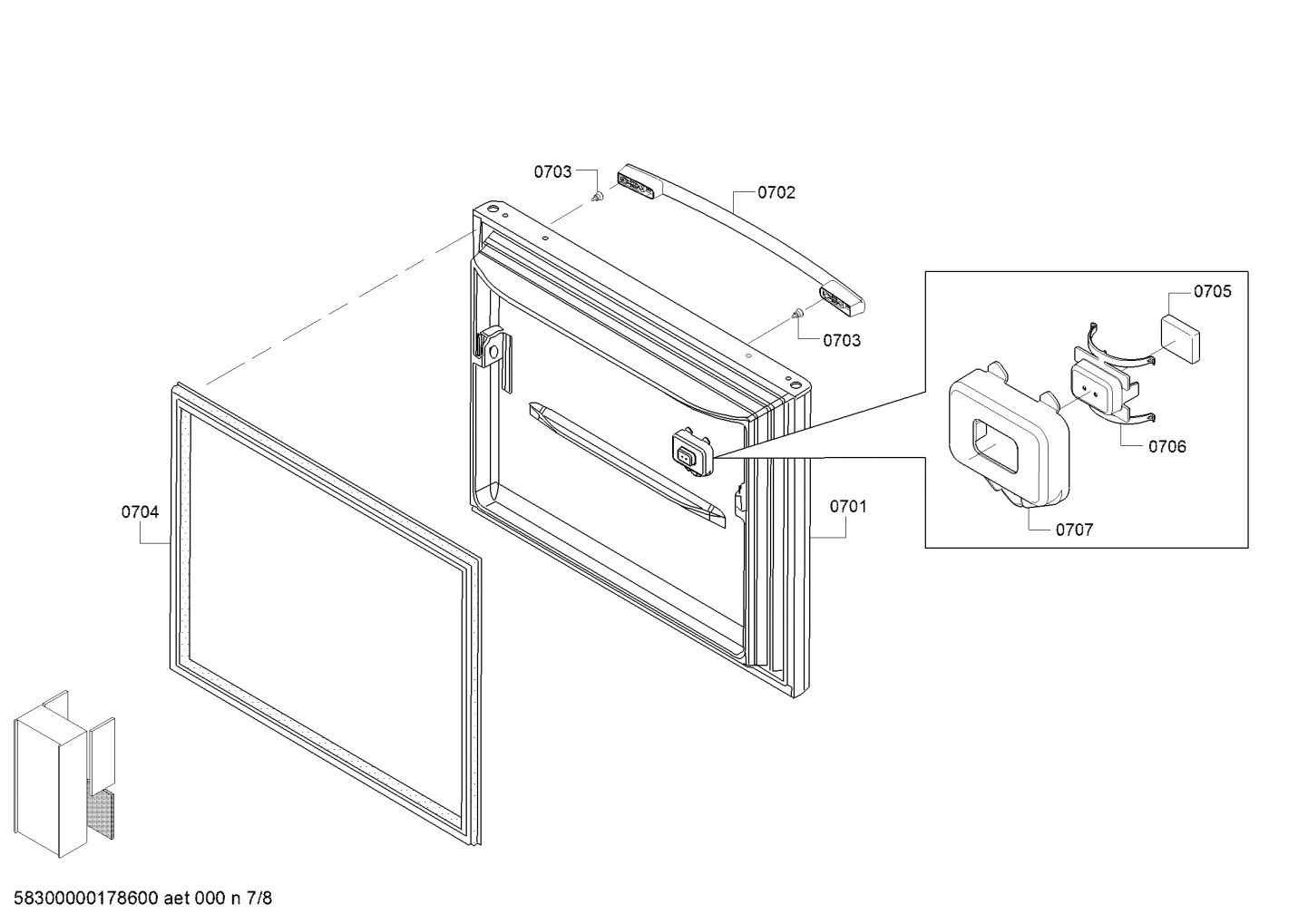 0703

0702

0705

0703

0706

0704

0701

0707

58300000178600 aet 000 n 7/8