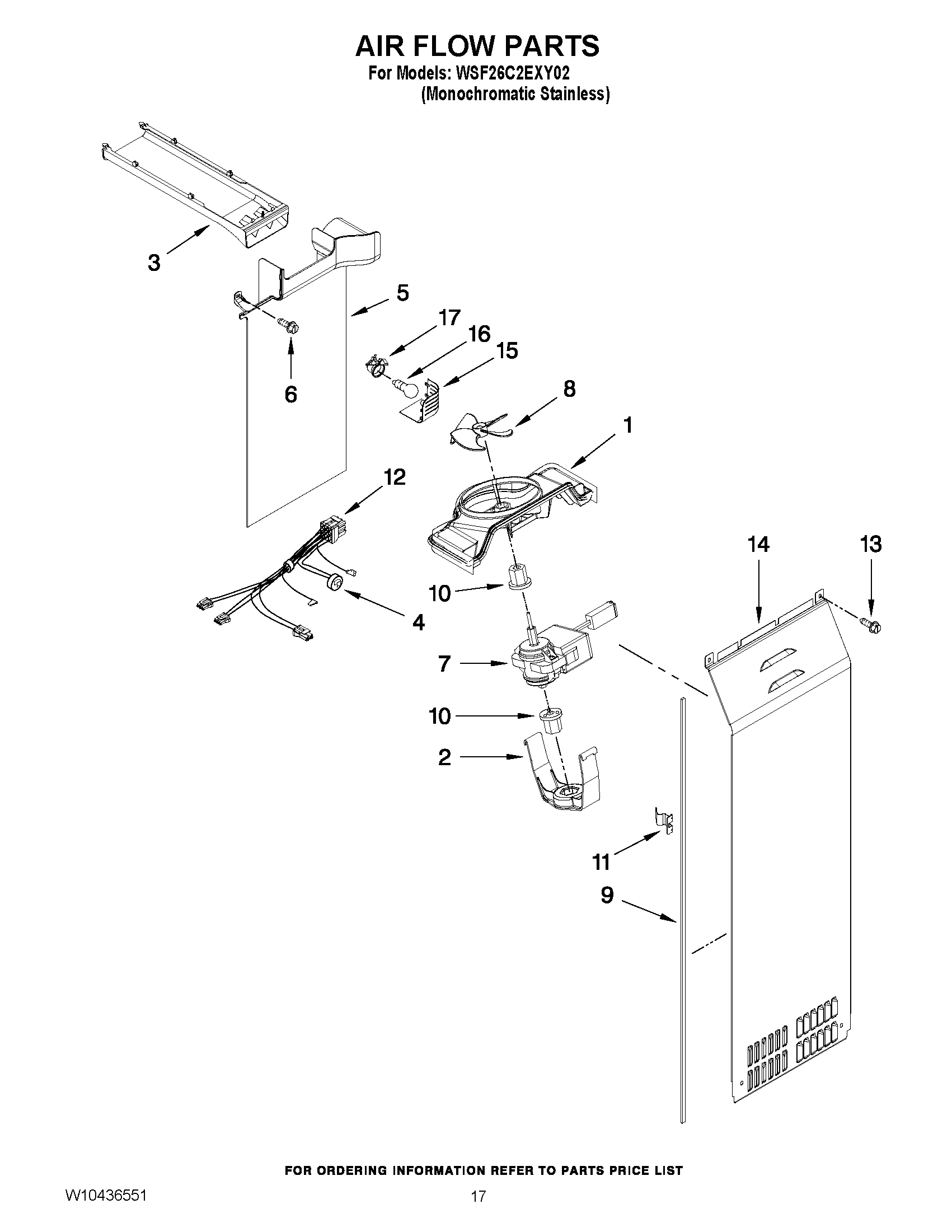 AIR FLOW PARTS
For Models: WSF26C2EXY02
(Monochromatic Stainless)

3
5
17
16
15
6
8
1
12
14
13
10
4
7
10
2
11
9

FOR ORDERING INFORMATION REFER TO PARTS PRICE LIST

W10436551

17