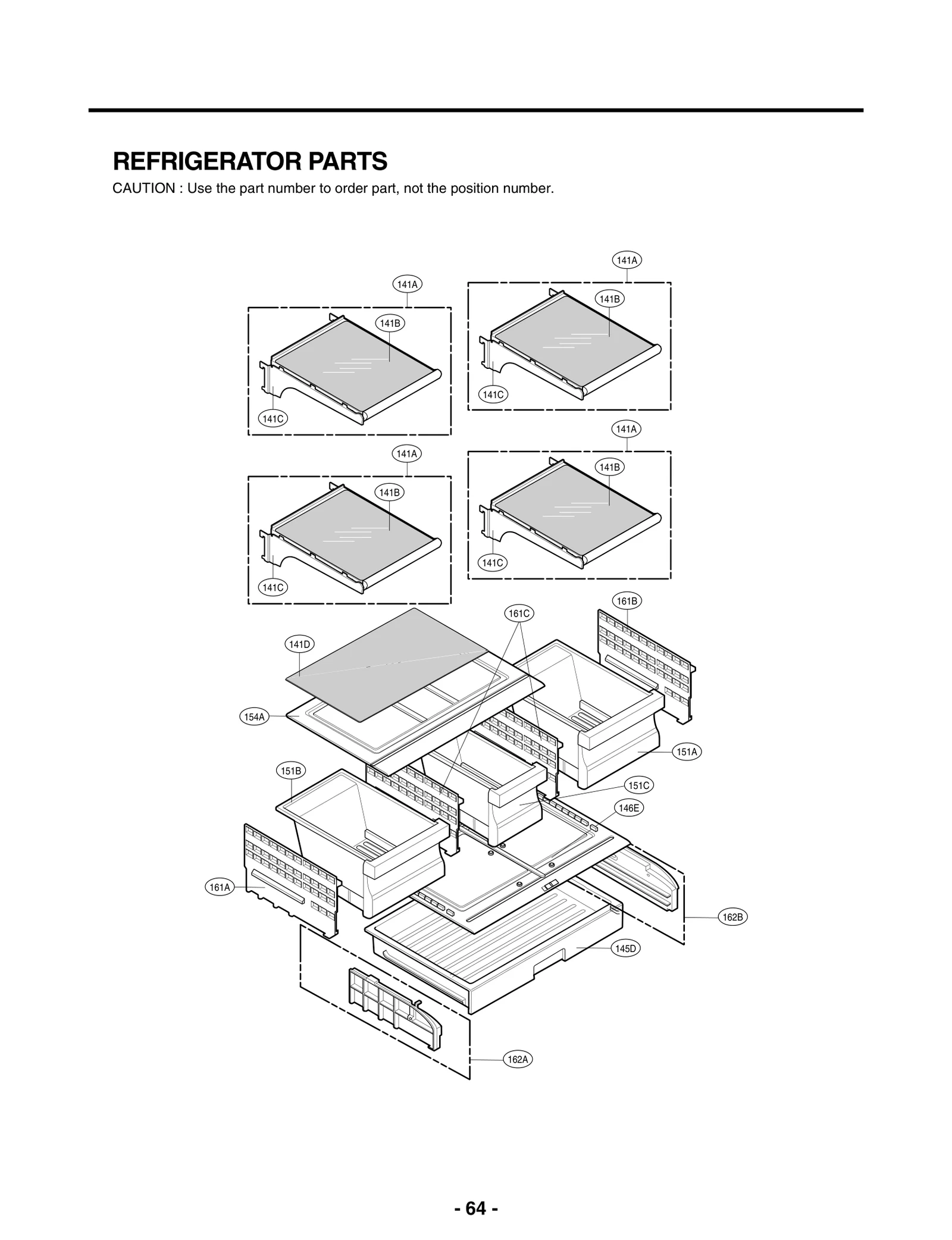 REFRIGERATOR PARTS

CAUTION : Use the part number to order part, not the position number.

141A
141A
141B
141B
141C
141C
141A
141A
141B
141B
141C
141C
161B
161C
141D
154A
151A
151B
151C
146E
161A
162B
145D
162A

- 64 -