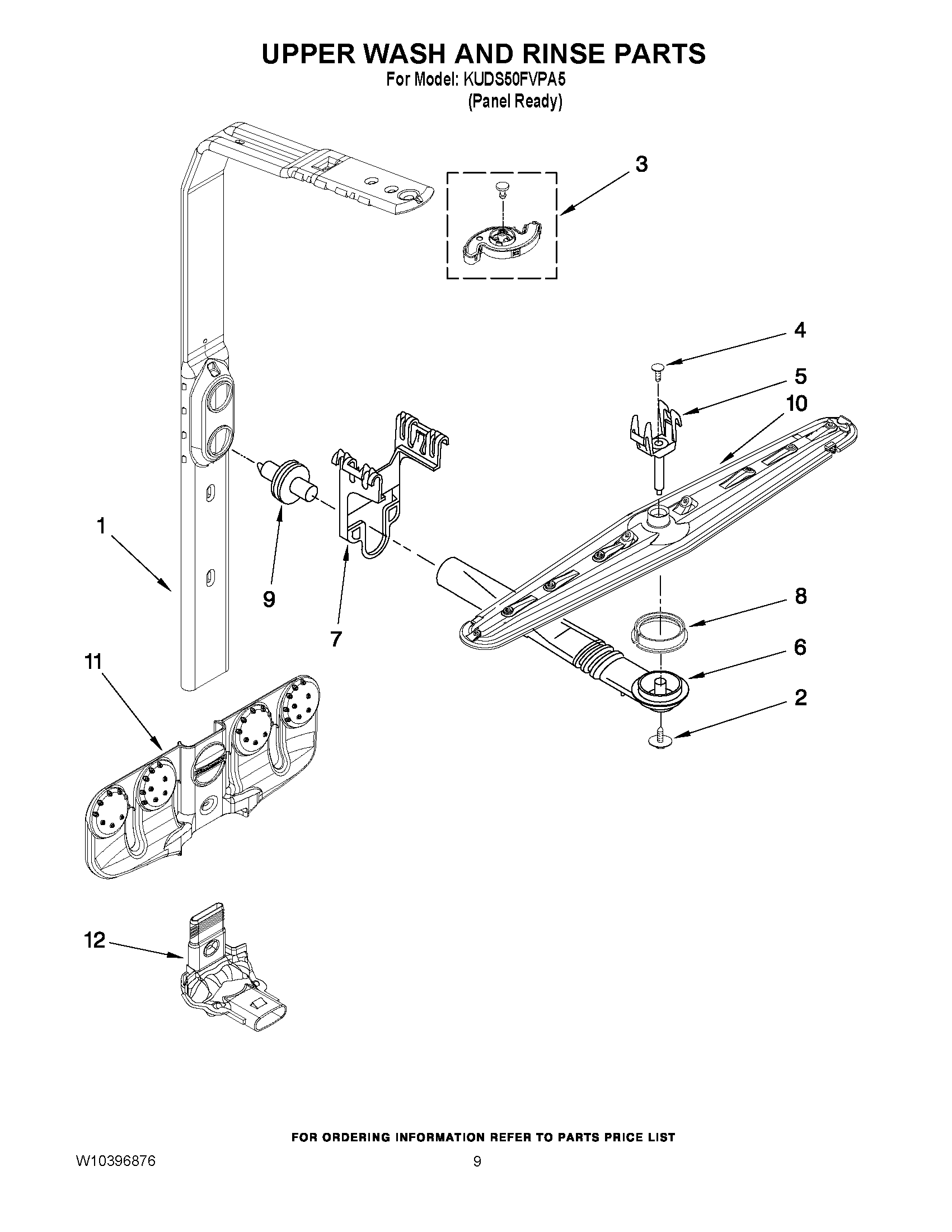 UPPER WASH AND RINSE PARTS
For Model: KUDS50FVPA5
(Panel Ready)

3

4

5

10

1

9

7

8

6

2

11

12

FOR ORDERING INFORMATION REFER TO PARTS PRICE LIST

W10396876

9