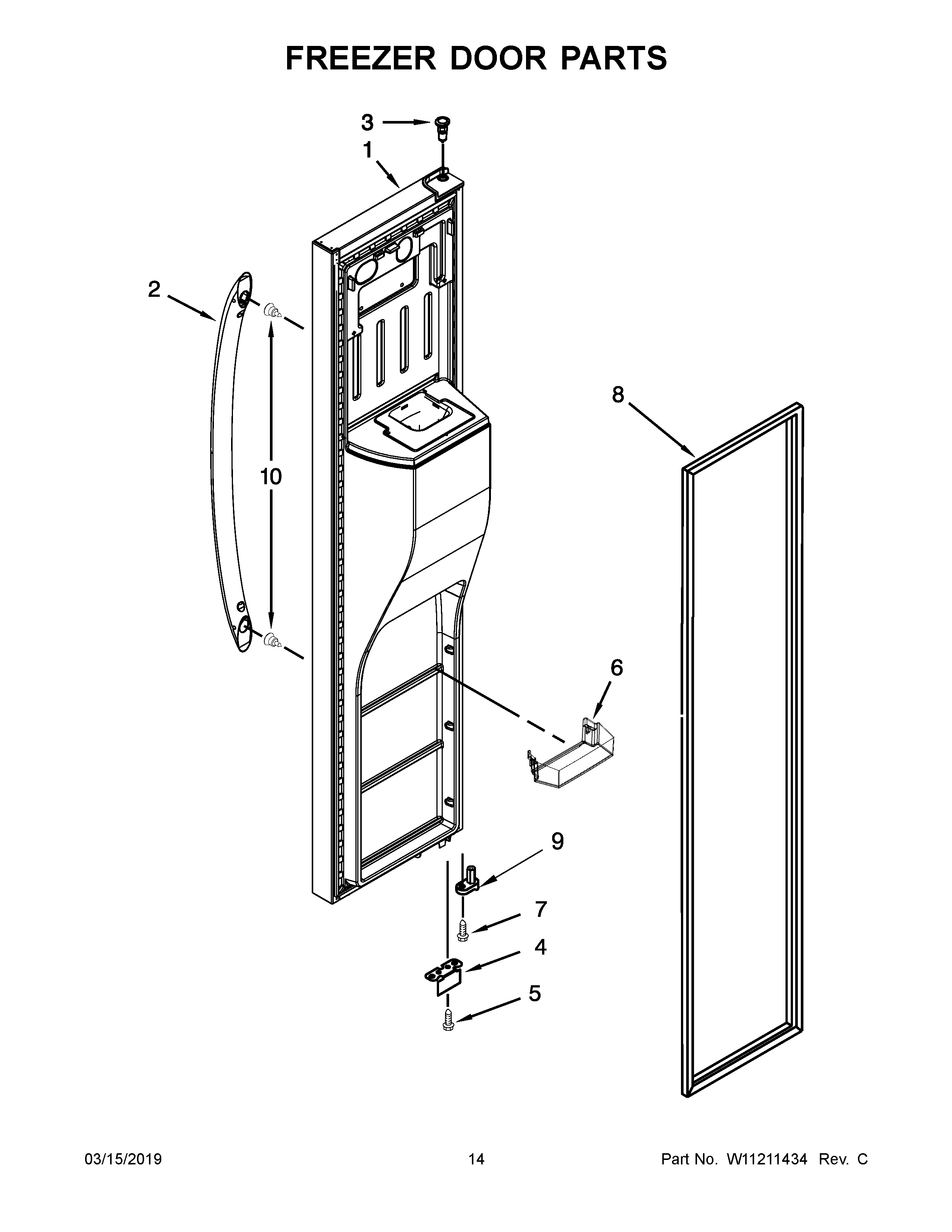 FREEZER DOOR PARTS

3
1
2
10
8
6
9
7
4
5

03/15/2019
14
Part No. W11211434 Rev. C