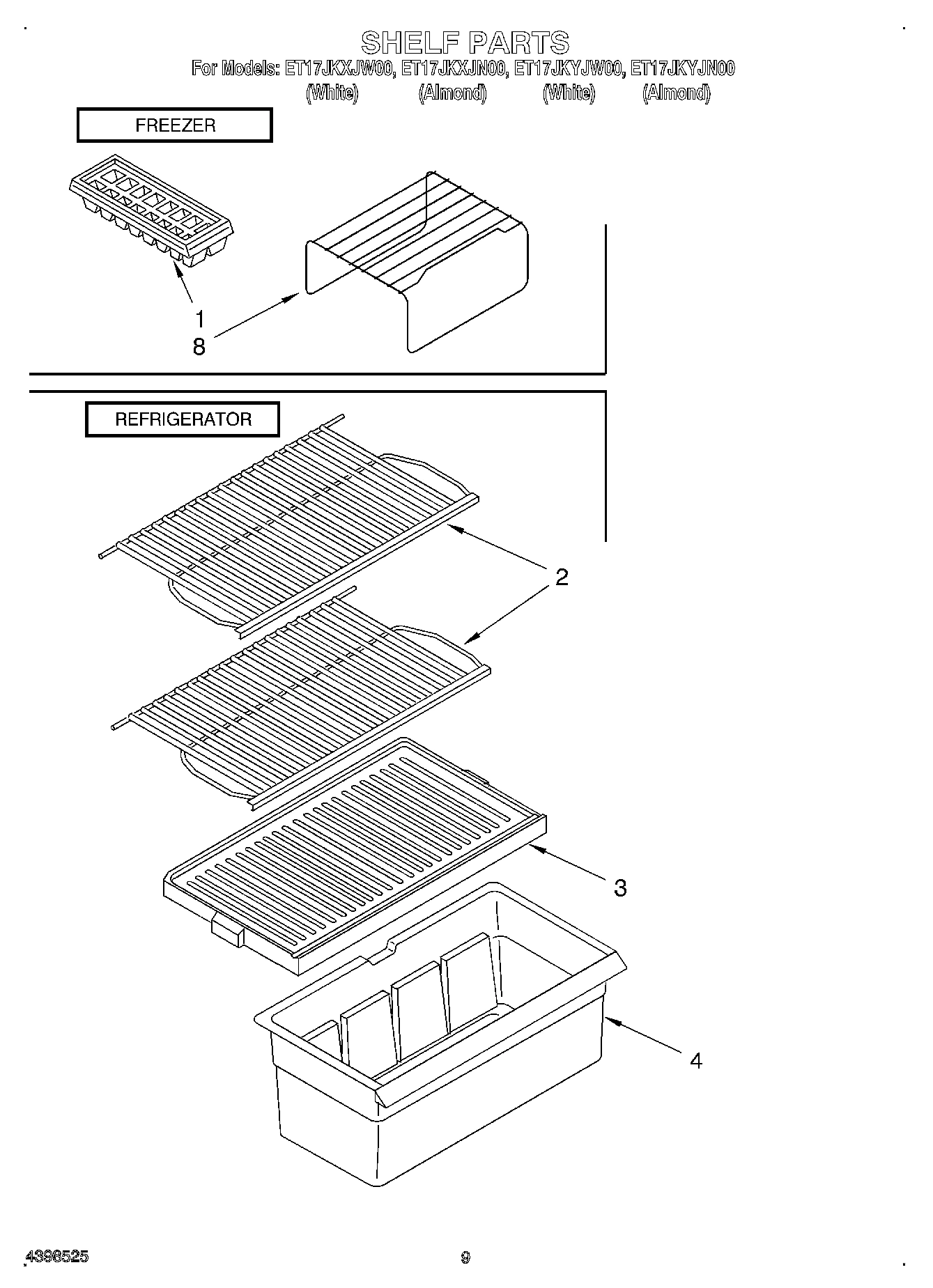 SHELF PARTS
For Models: ET17JKXJW00, ET17JKXJN00, ET17JKYJW00, ET17JKYJN00
(White) (Almond) (White) (Almond)

FREEZER

1
8

REFRIGERATOR

2

3

4

4398525

9