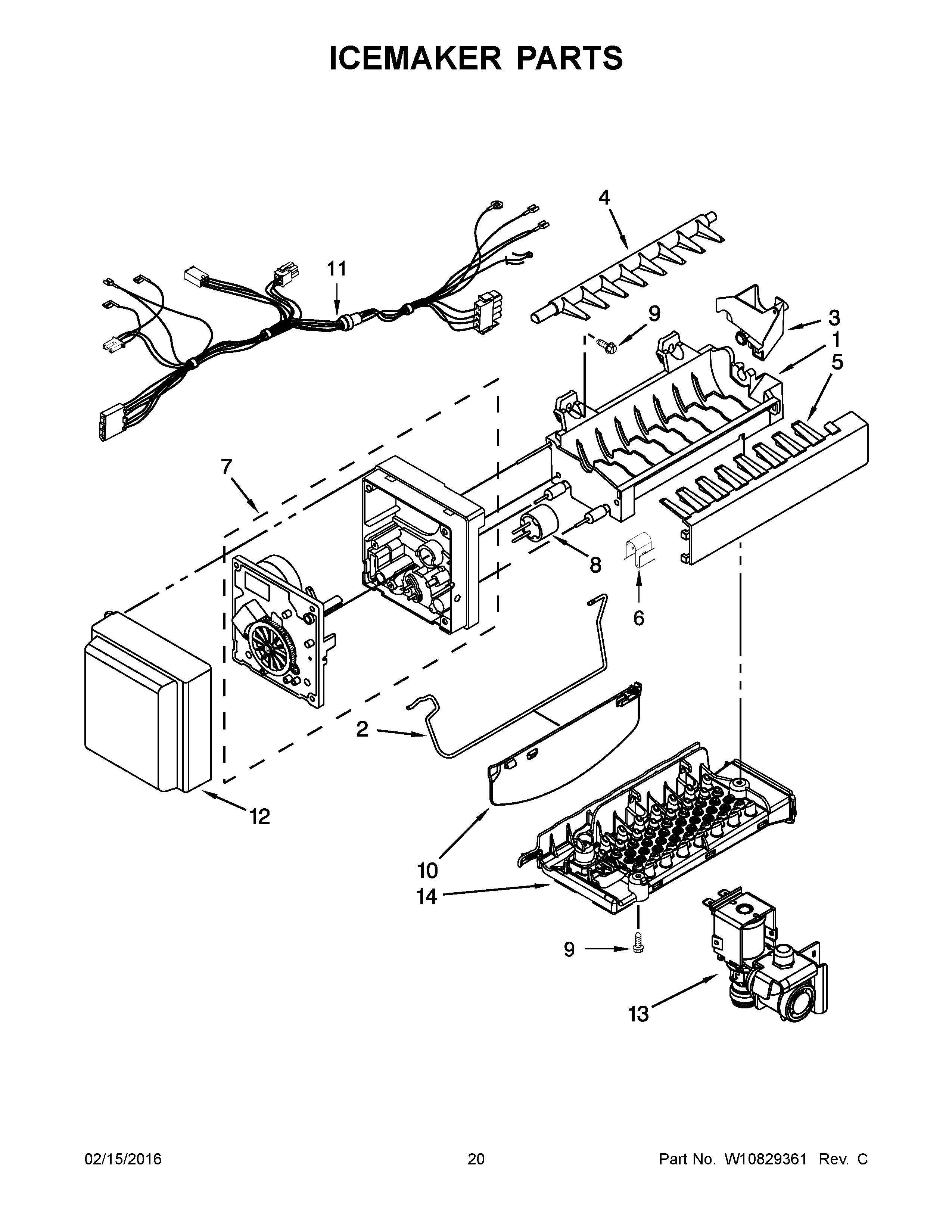 ICEMAKER PARTS

4

11

9

3

1

5

7

8

6

2

12

10

14

9

13

02/15/2016

20

Part No. W10829361 Rev. C