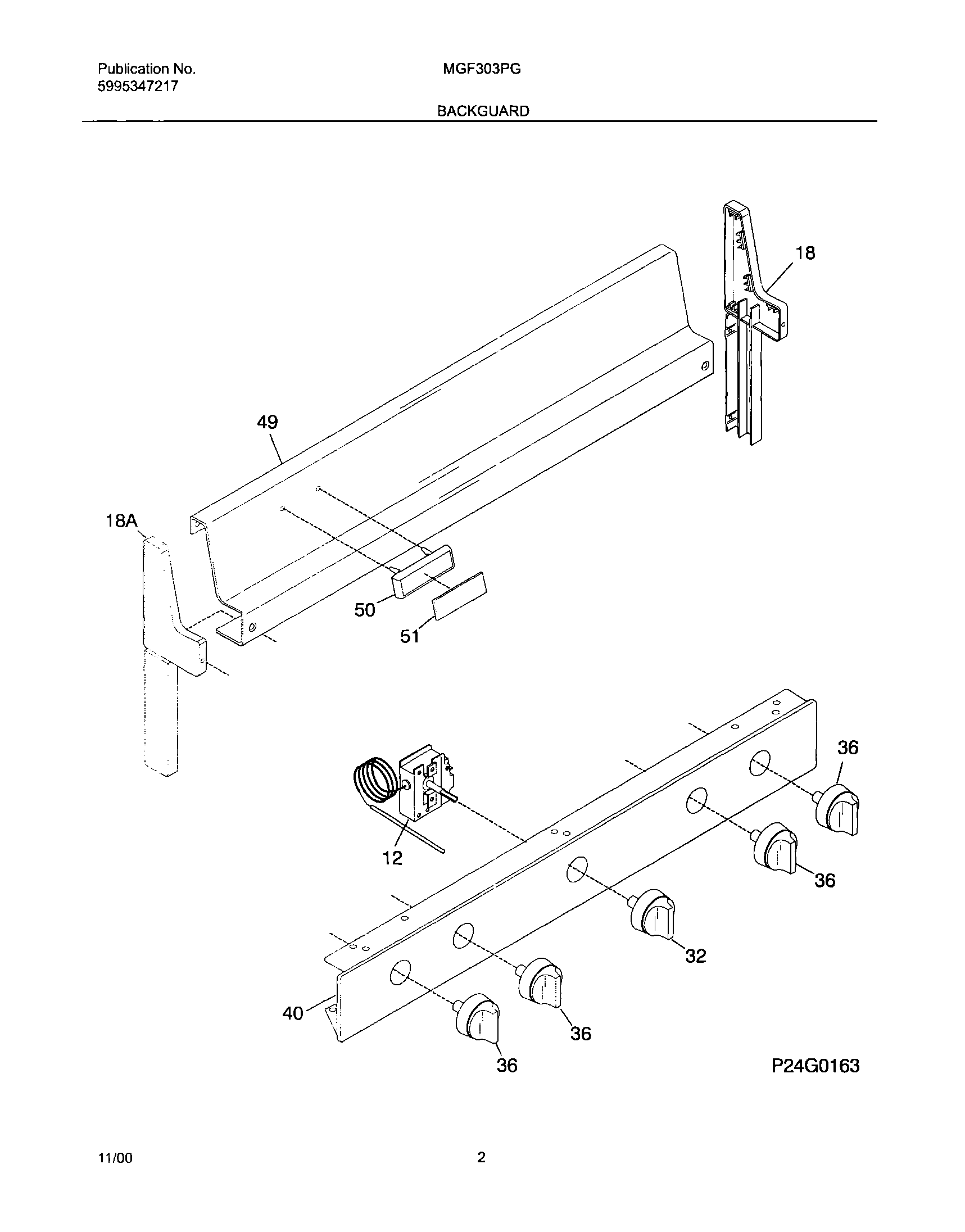 Publication No.
5995347217

MGF303PG

BACKGUARD

18

49

18A

50

51

36

12

36

32

40

36

36

P24G0163

11/00

2