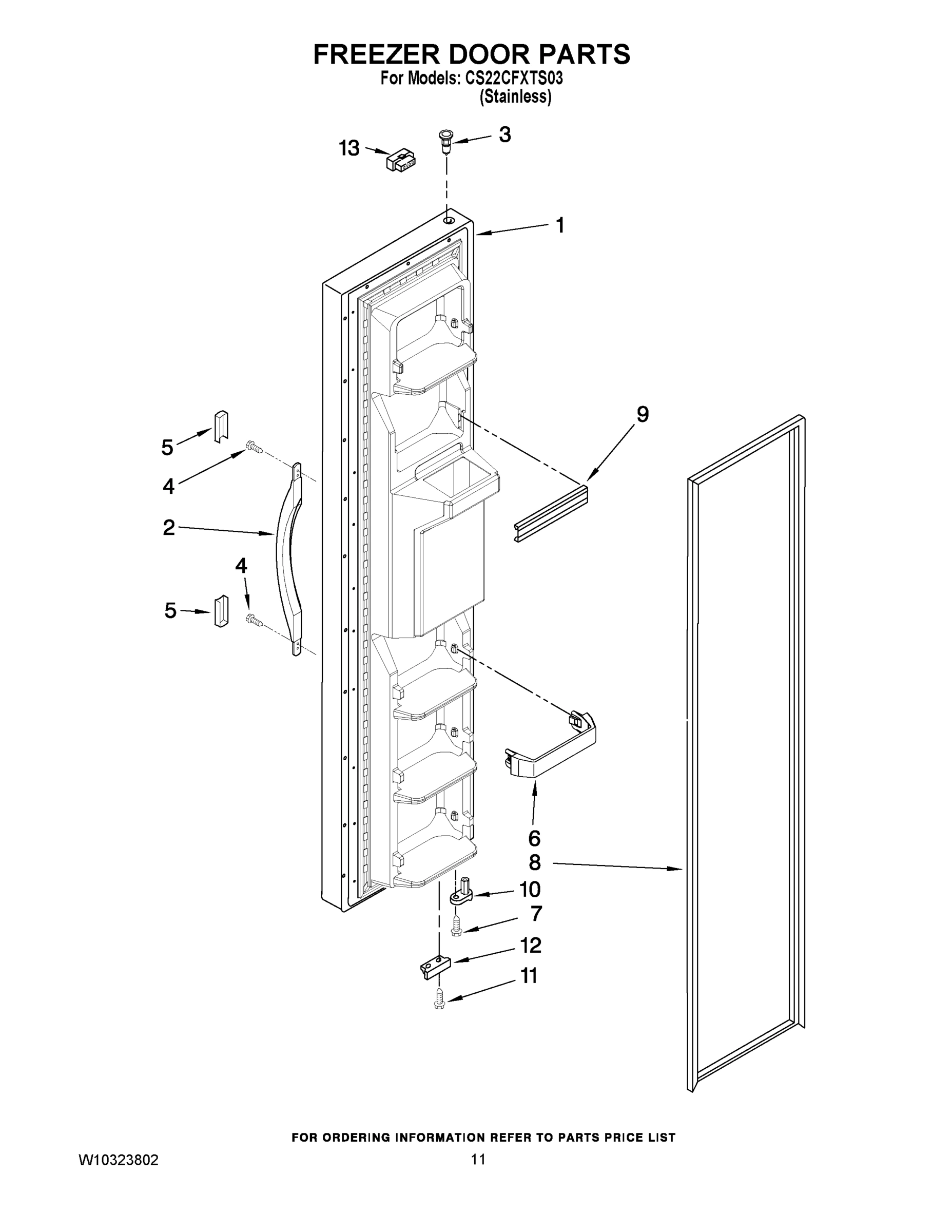 FREEZER DOOR PARTS
For Models: CS22CFXTS03
(Stainless)

13
3
1
9
5
4
2
4
5
6
8
10
7
12
11

FOR ORDERING INFORMATION REFER TO PARTS PRICE LIST

W10323802

11