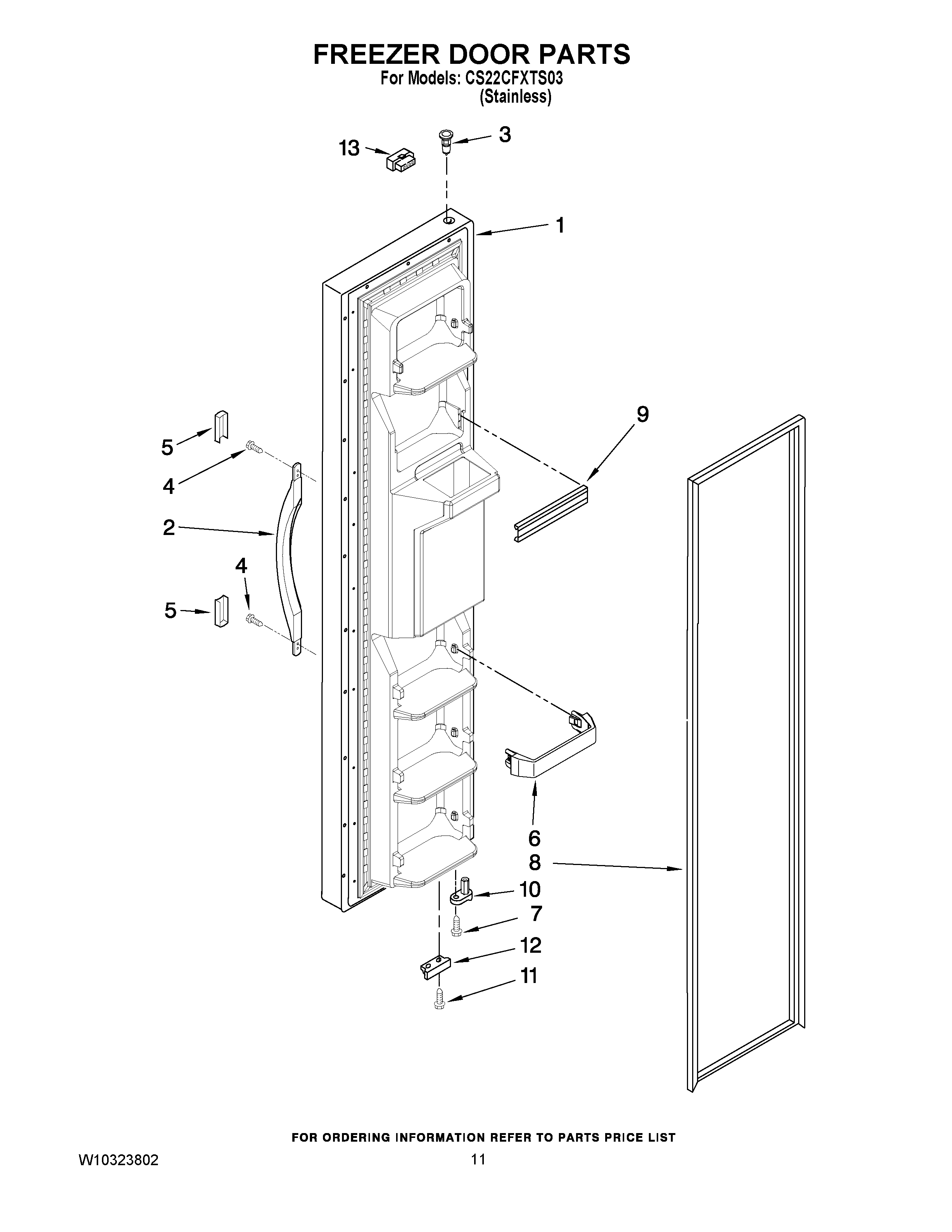 FREEZER DOOR PARTS
For Models: CS22CFXTS03
(Stainless)

13
3
1
9
5
4
2
4
5
6
8
10
7
12
11

FOR ORDERING INFORMATION REFER TO PARTS PRICE LIST

W10323802
11