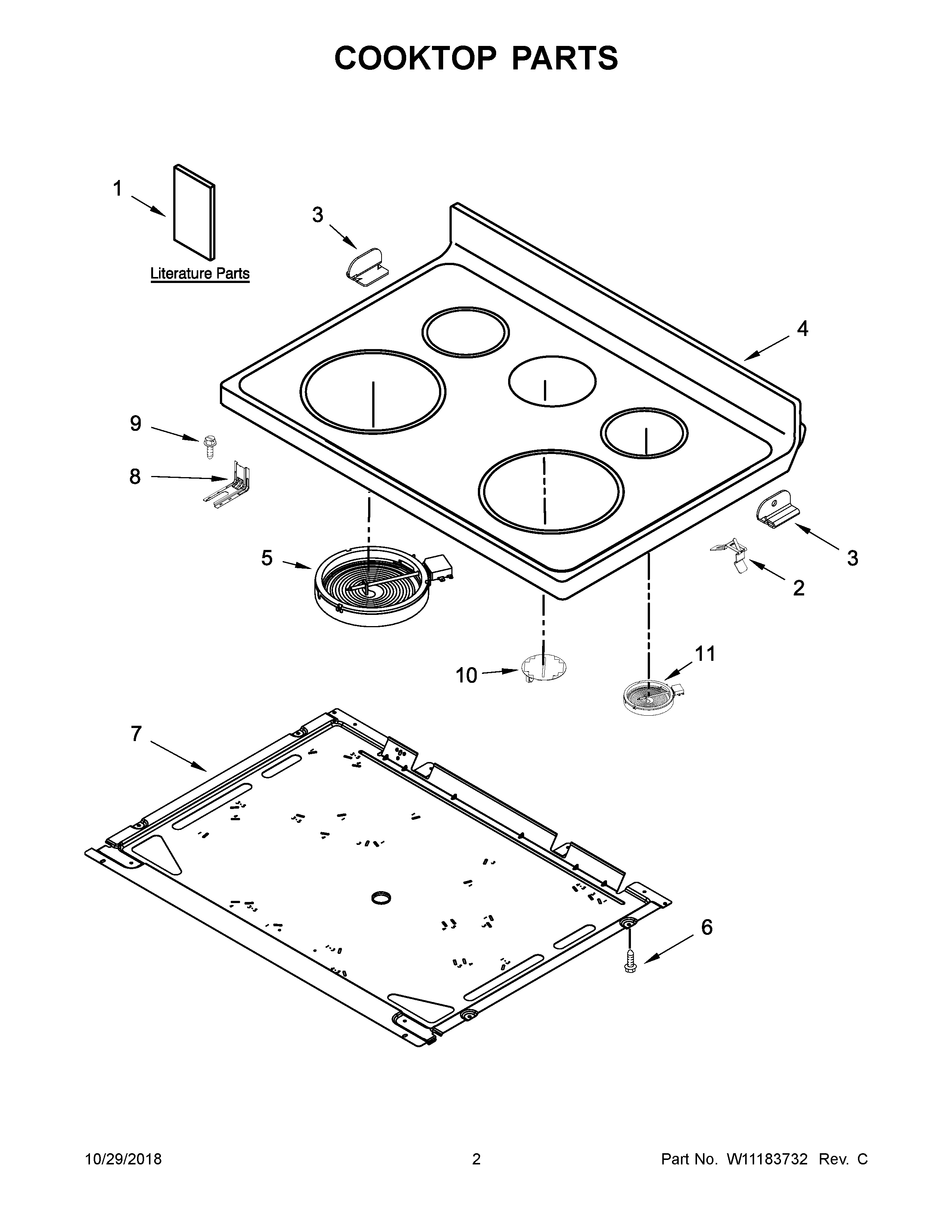 COOKTOP PARTS

1

Literature Parts

3

4

9

8

5

3

2

10

11

7

6

10/29/2018

2

Part No. W11183732 Rev. C