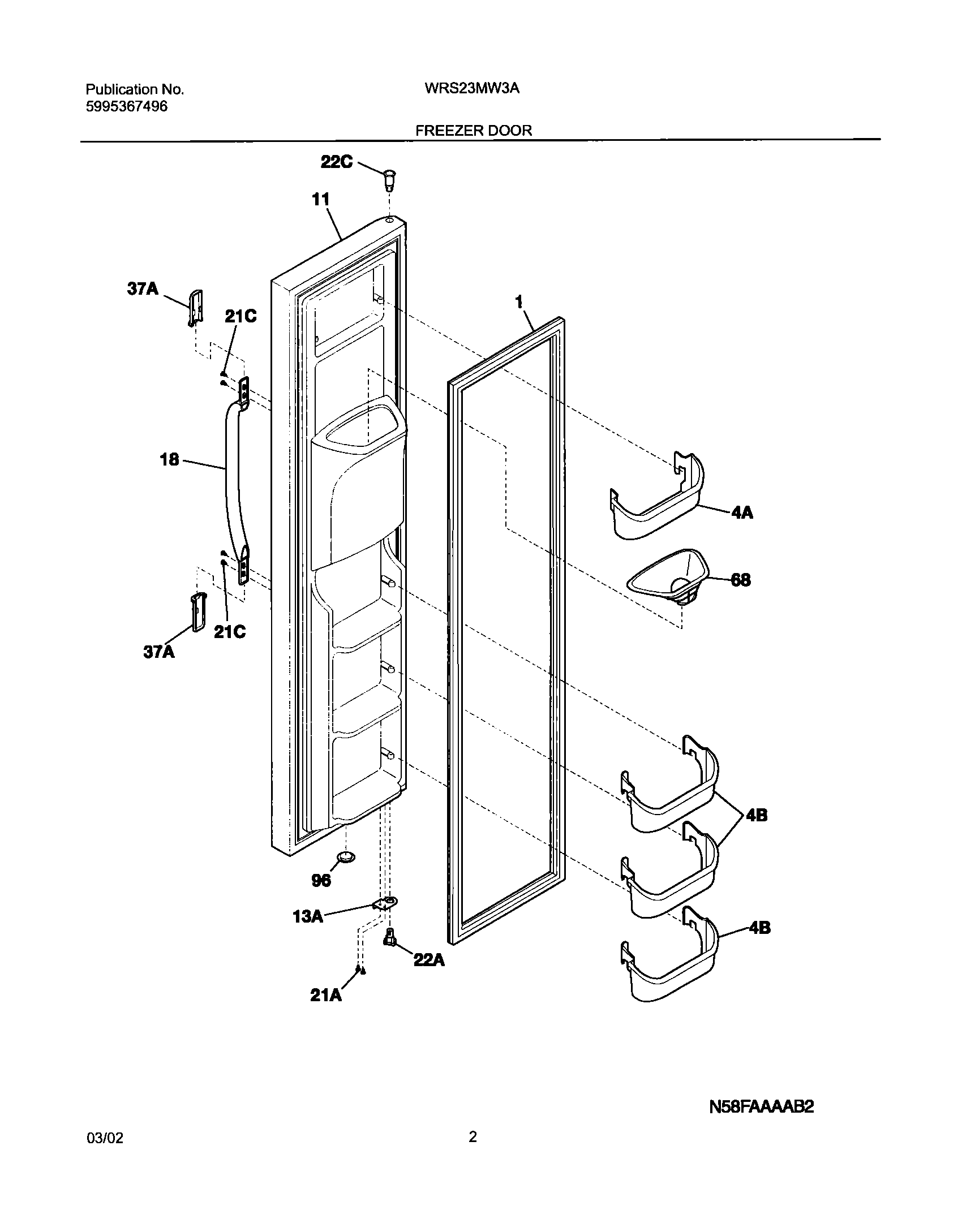 Publication No.
5995367496

WRS23MW3A

FREEZER DOOR

22C
11
37A
21C
1
18
4A
68
21C
37A
4B
96
13A
4B
22A
21A

N58FAAAAB2

03/02

2