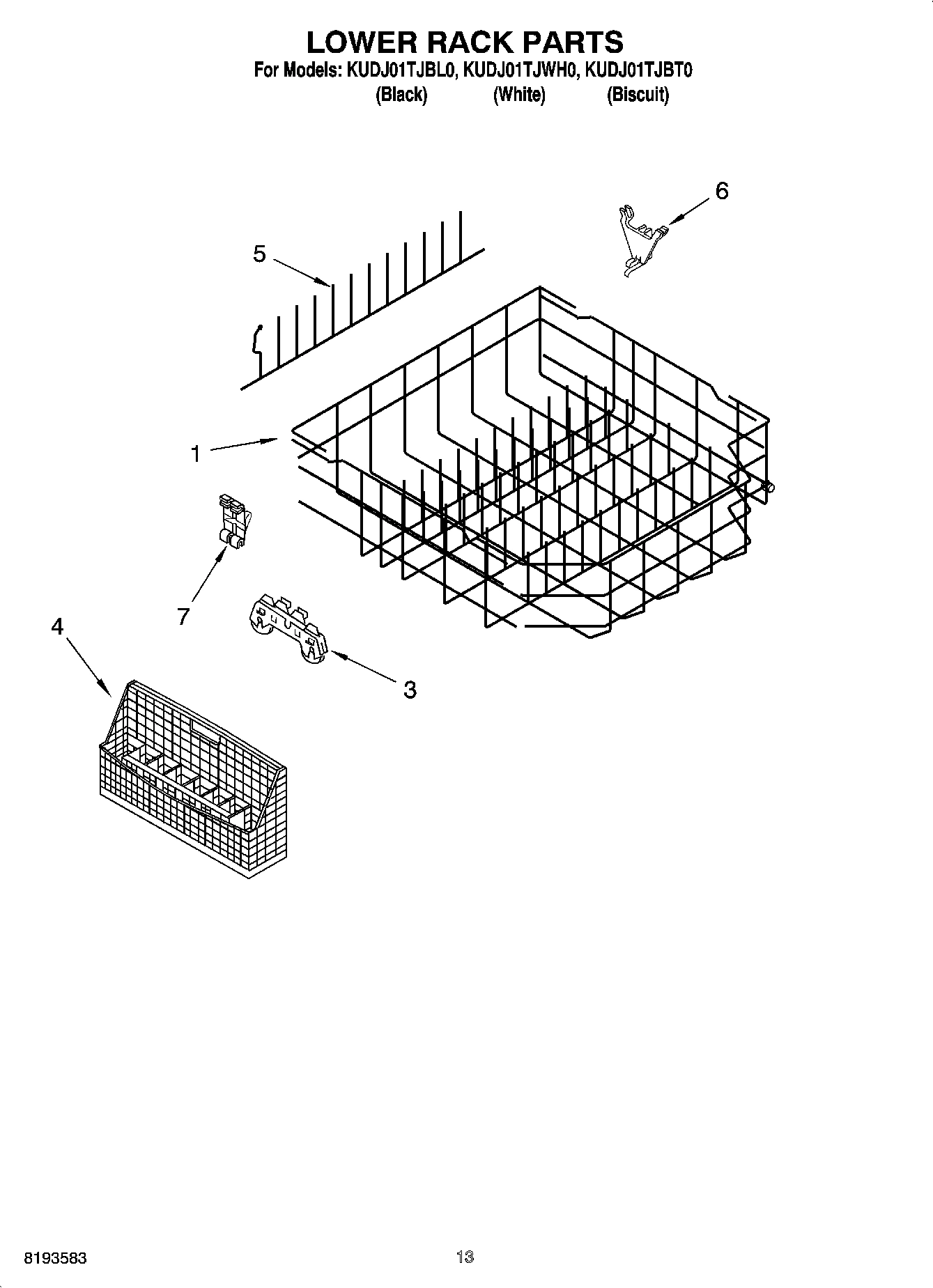 LOWER RACK PARTS
For Models: KUDJ01TJBL0, KUDJ01TJWH0, KUDJ01TJBT0
(Black) (White) (Biscuit)

6
5
1
7
4
3

8193583

13