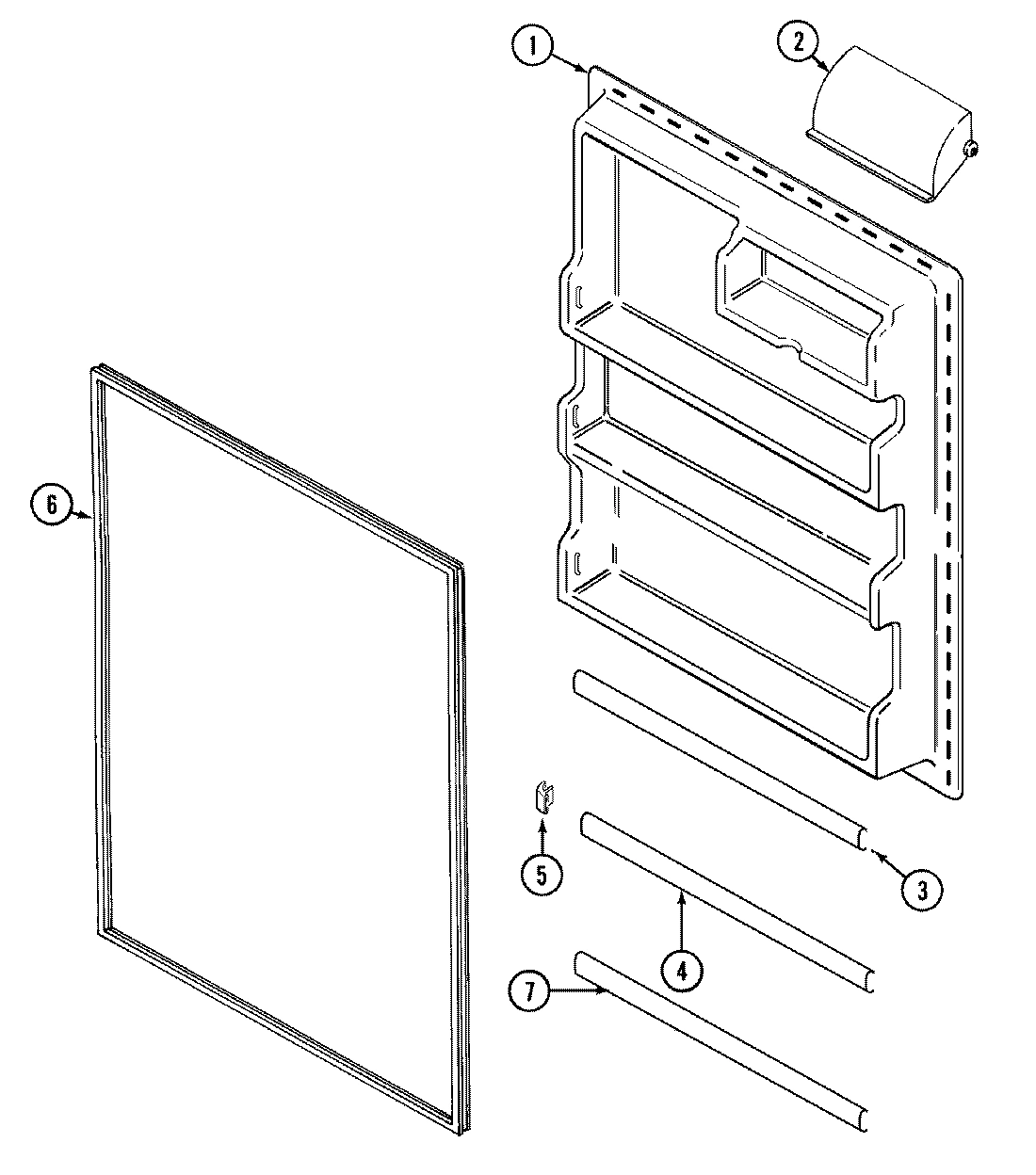 1
2
6
5
3
4
7