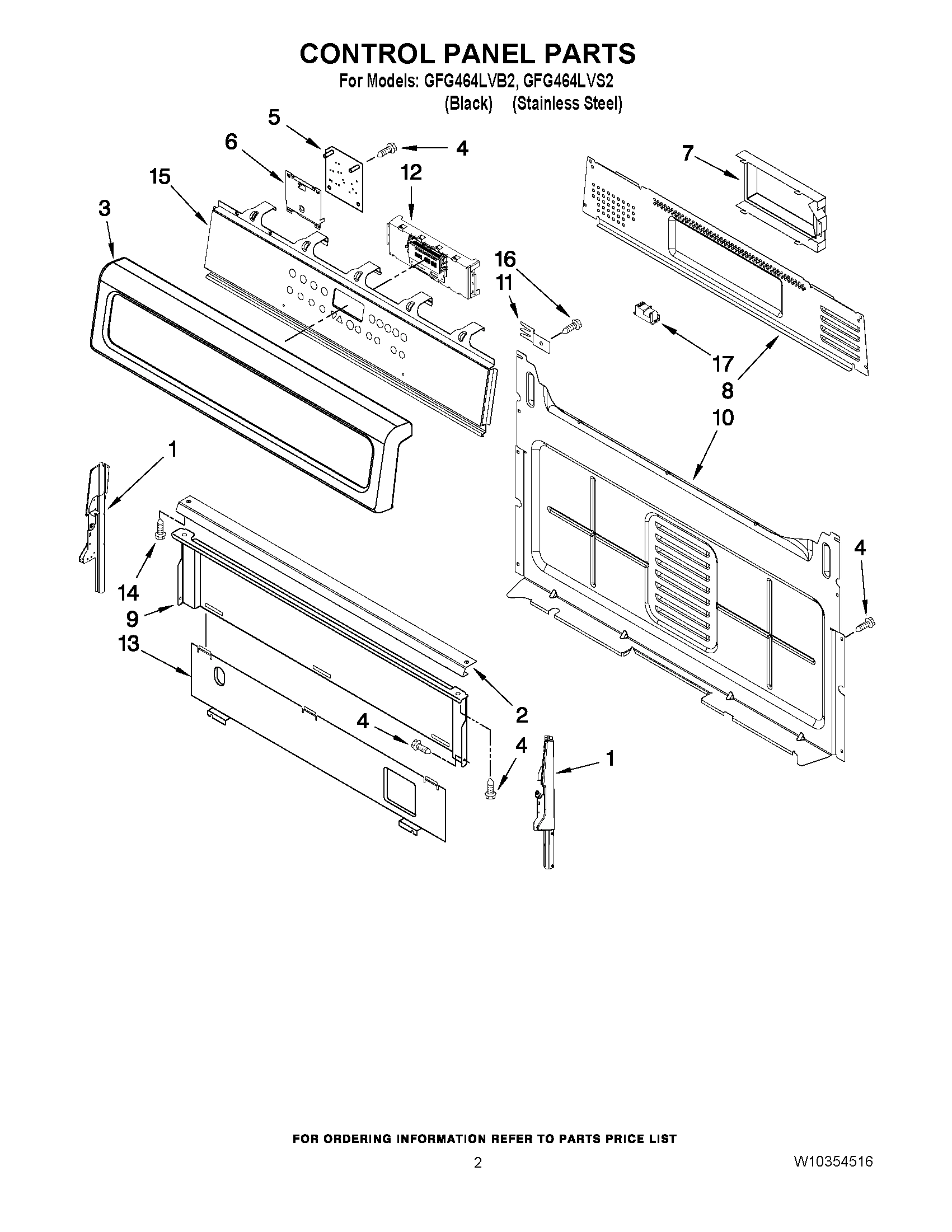 CONTROL PANEL PARTS

For Models: GFG464LVB2, GFG464LVS2
(Black) (Stainless Steel)

5
6
4
15
12
7
3
16
11
17
8
10
1
14
9
13
4
2
4
4
1

FOR ORDERING INFORMATION REFER TO PARTS PRICE LIST

2

W10354516