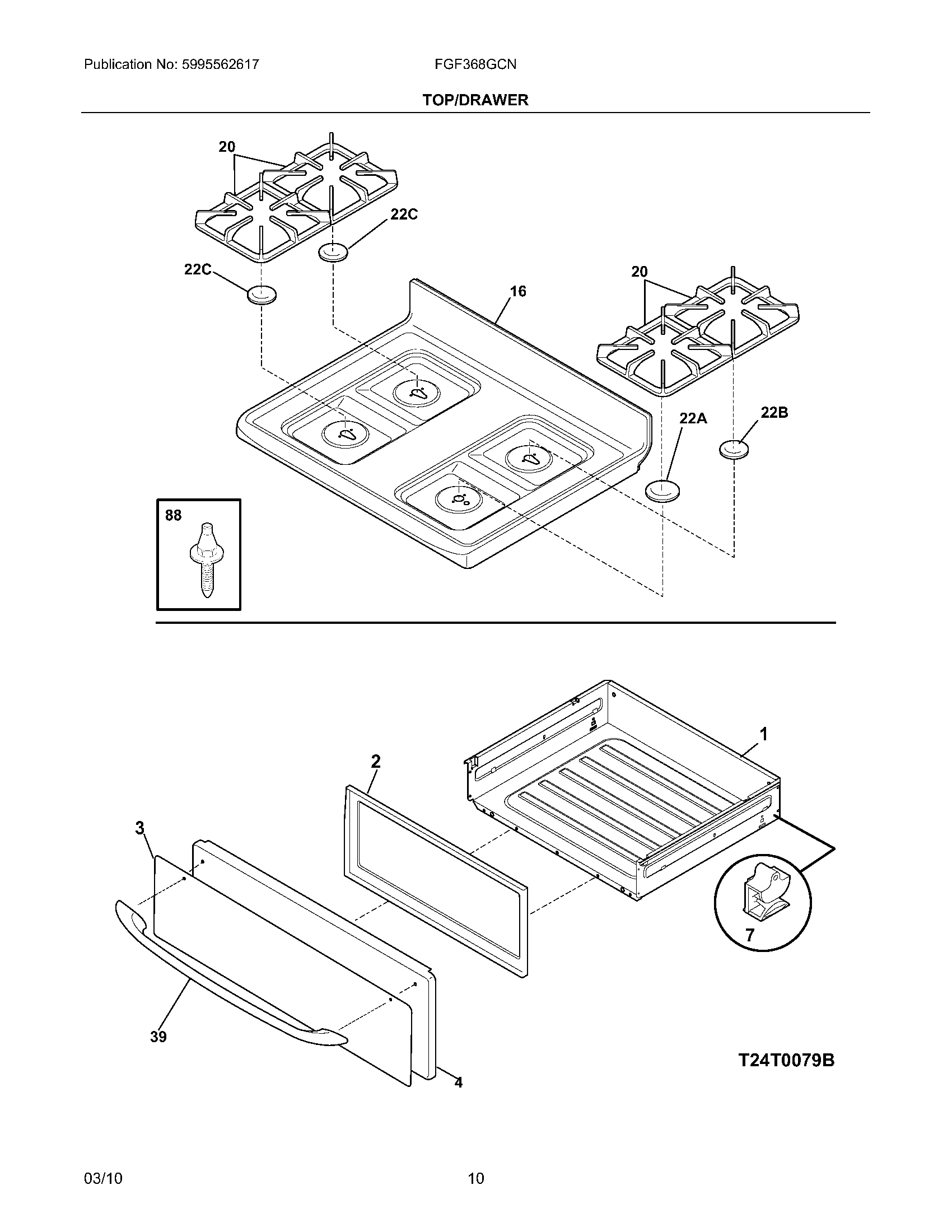 Publication No: 5995562617

FGF368GCN

TOP/DRAWER

20

22C

22C

16

20

22A

22B

88

1

2

3

7

39

4

T24T0079B

03/10

10