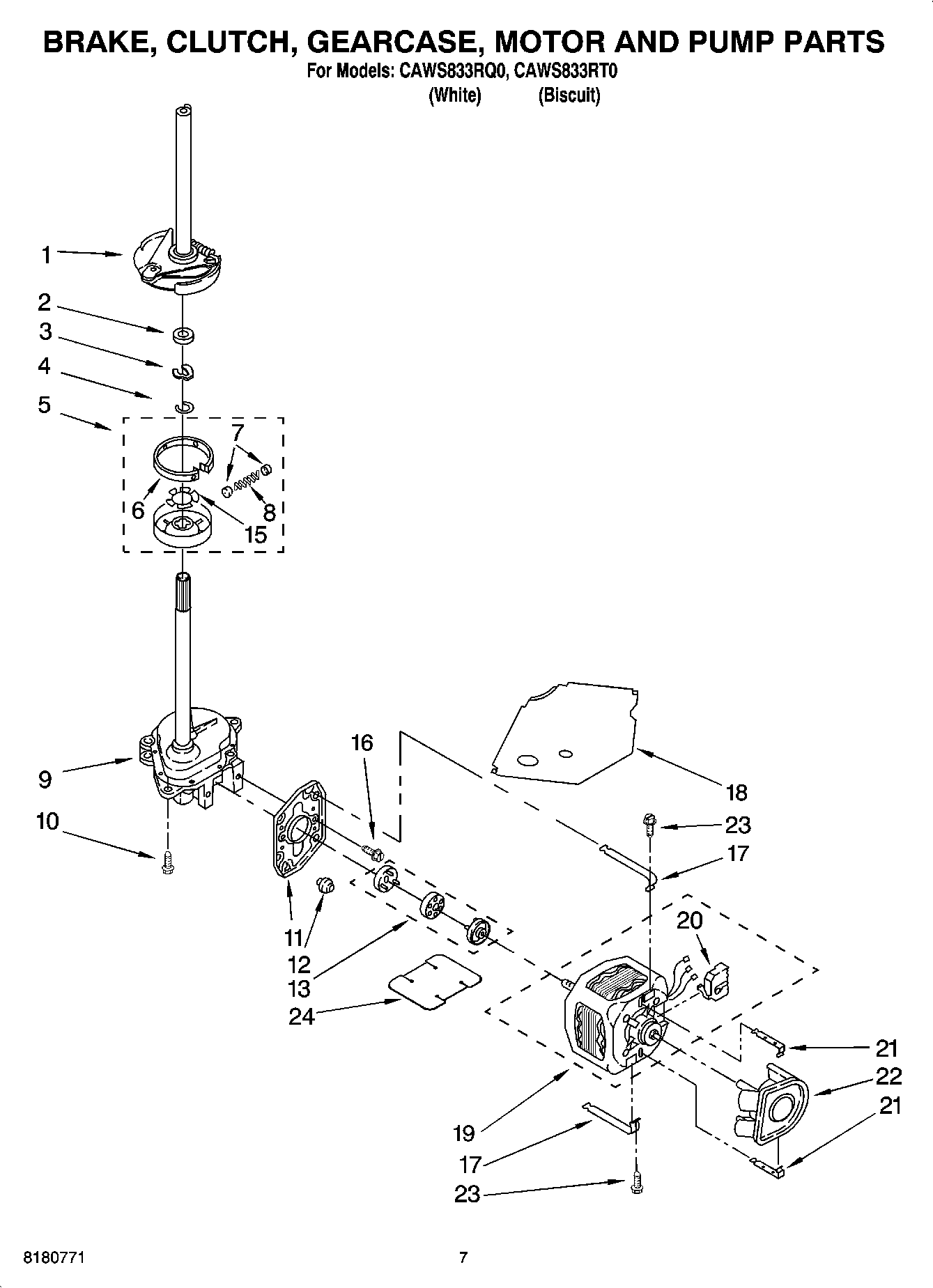 BRAKE, CLUTCH, GEARCASE, MOTOR AND PUMP PARTS
For Models: CAWS833RQ0, CAWS833RT0
(White) (Biscuit)

1
2
3
4
5
7
6
8
15
9
10
16
18
23
17
11
12
13
24
20
21
22
21
19
17
23

8180771
7