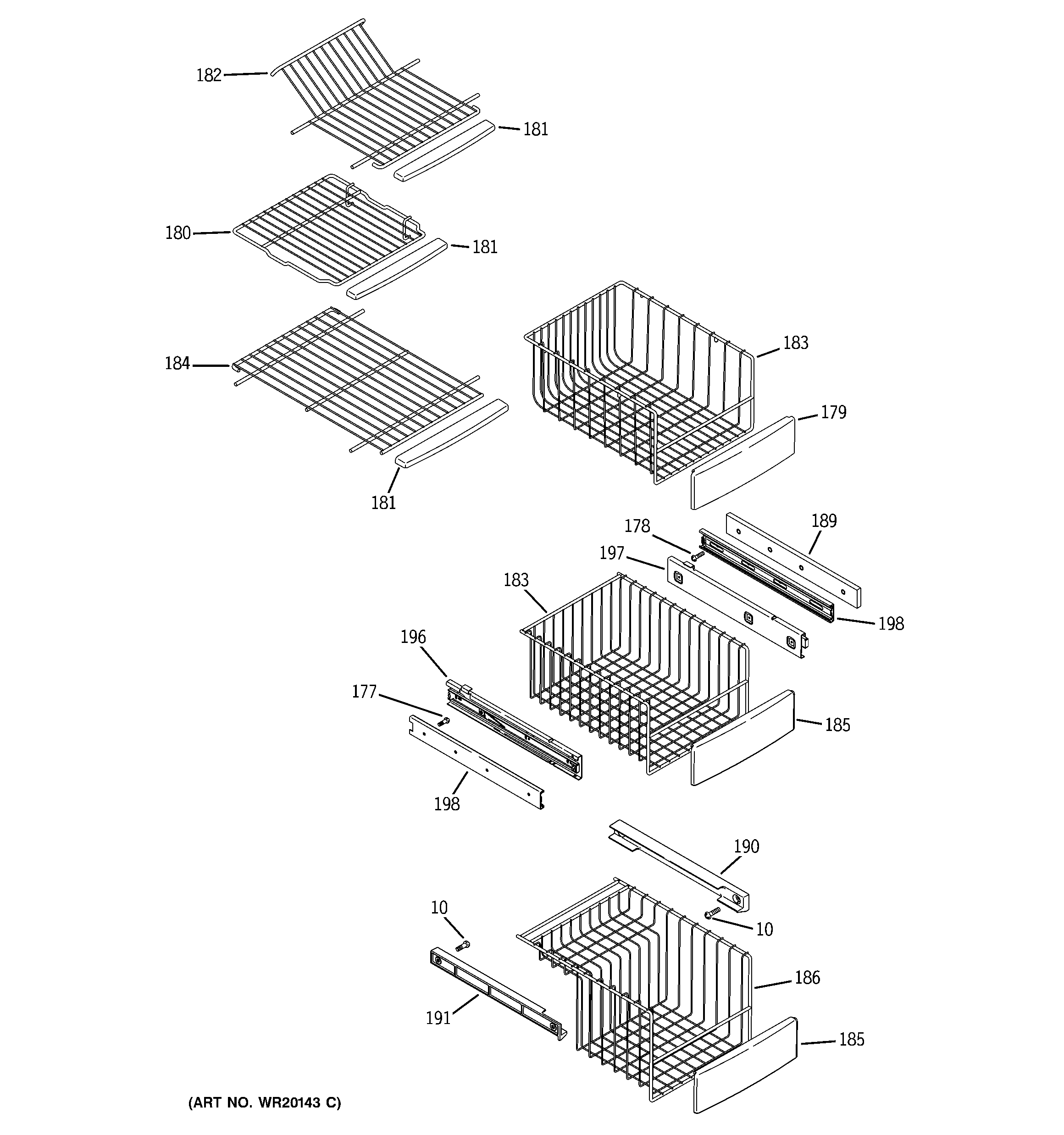 182
181
180
181
184
183
179
181
178
189
197
183
198
196
177
185
198
190
10
10
186
191
185
(ART NO. WR20143 C)