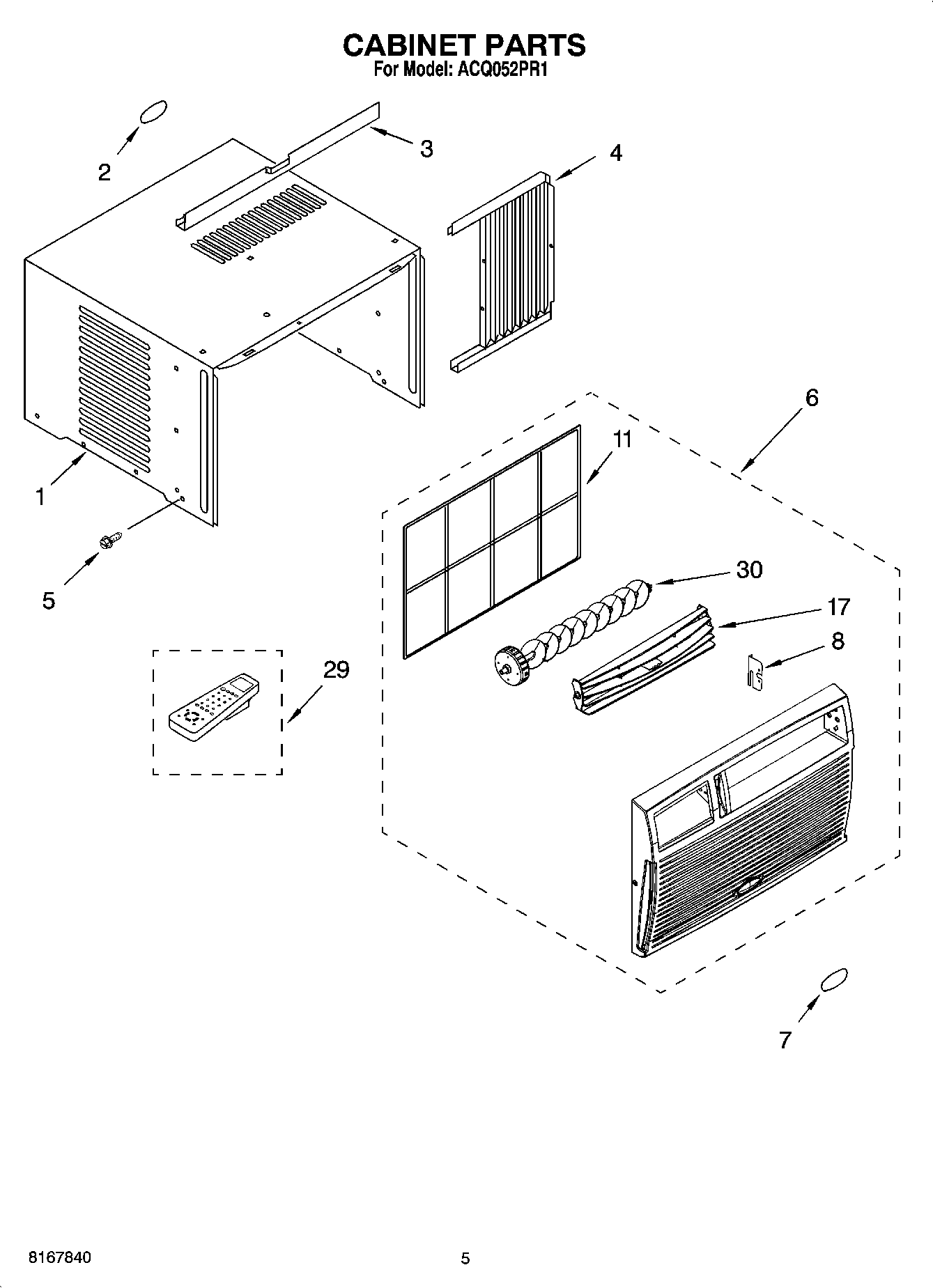 CABINET PARTS
For Model: ACQ052PR1

2
3
4
1
5
6
11
30
17
8
29
7

8167840

5