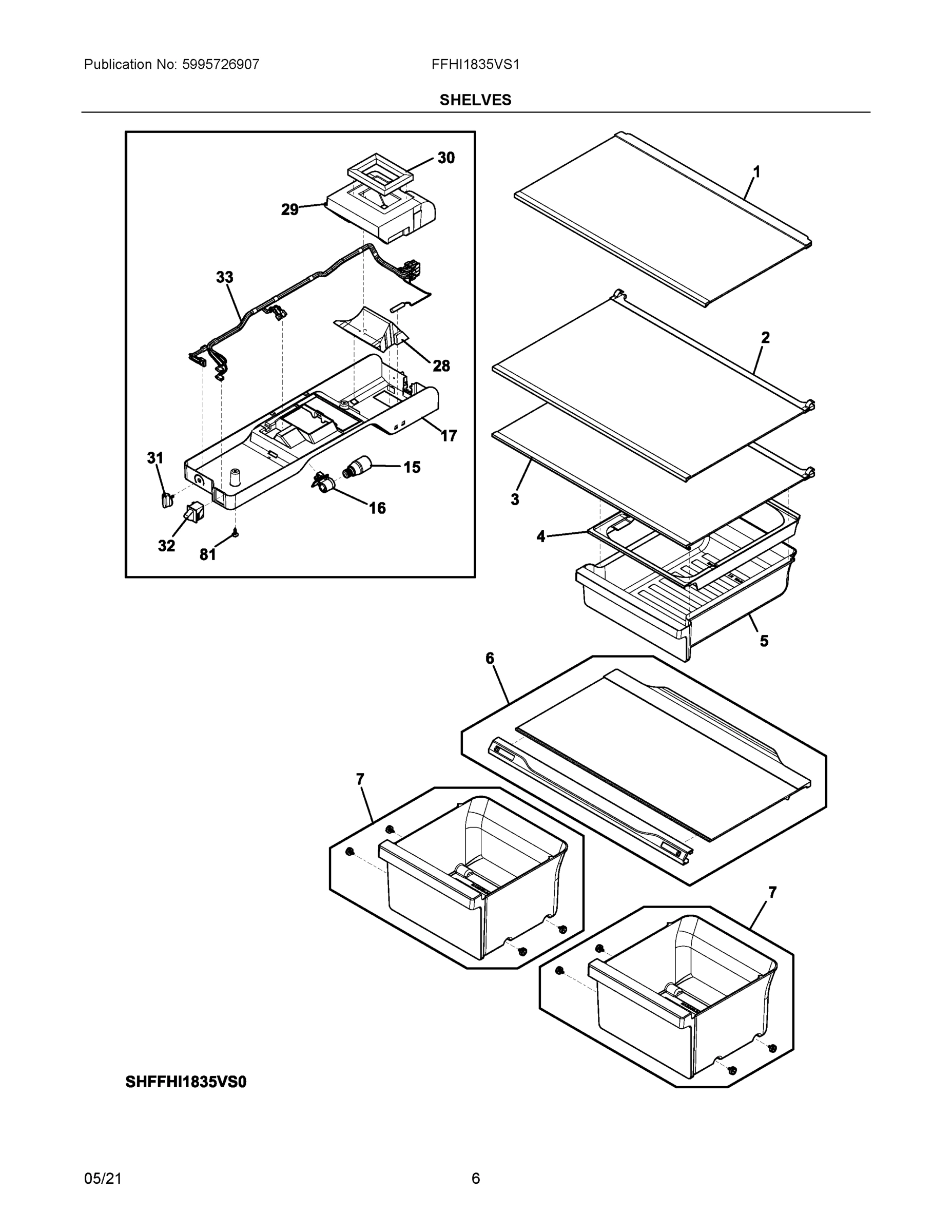 Publication No: 5995726907 FFHI1835VS1

SHELVES

30
29
33
28
17
31
15
16
32
81

1
2
3
4
5
6
7
7

SHFFHI1835VS0

05/21 6