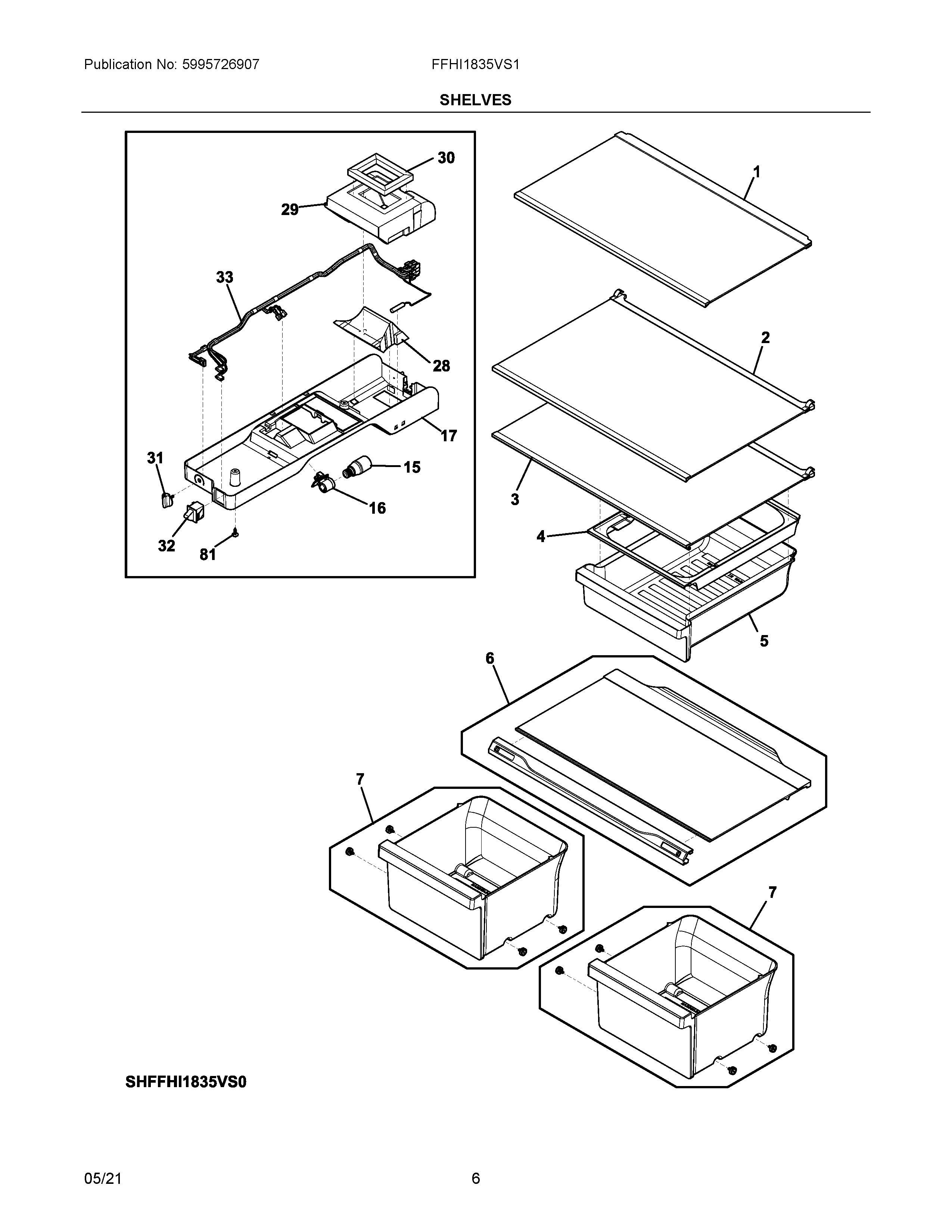 Publication No: 5995726907

FFHI1835VS1

SHELVES

30

29

33

28

17

31

15

16

32

81

1

2

3

4

5

6

7

7

SHFFHI1835VS0

05/21

6