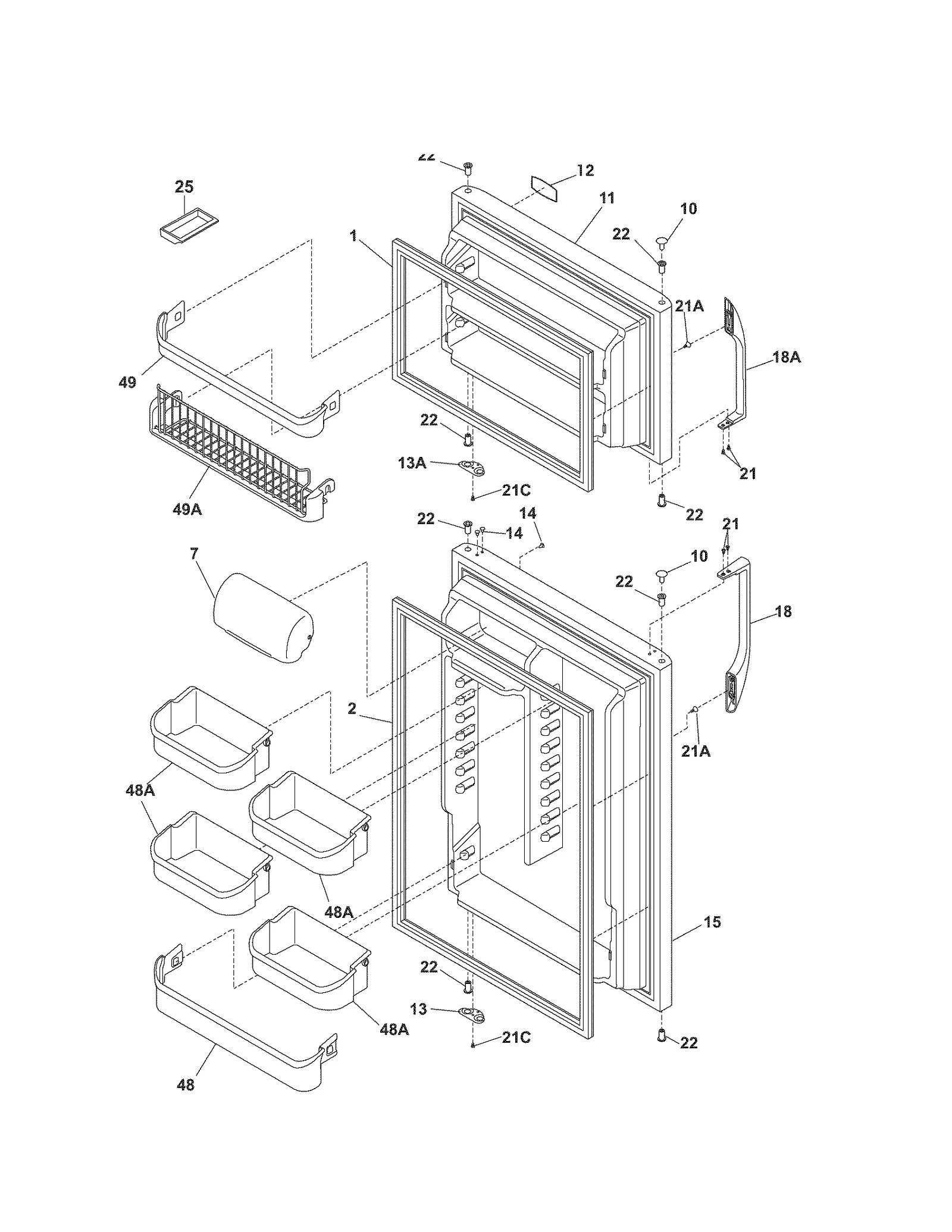 22
12
25
11
10
1
22
21A
18A
49
22
13A
21
21C
49A
22
22
14
14
21
7
10
22
18
2
21A
48A
48A
15
22
13
48A
21C
22
48